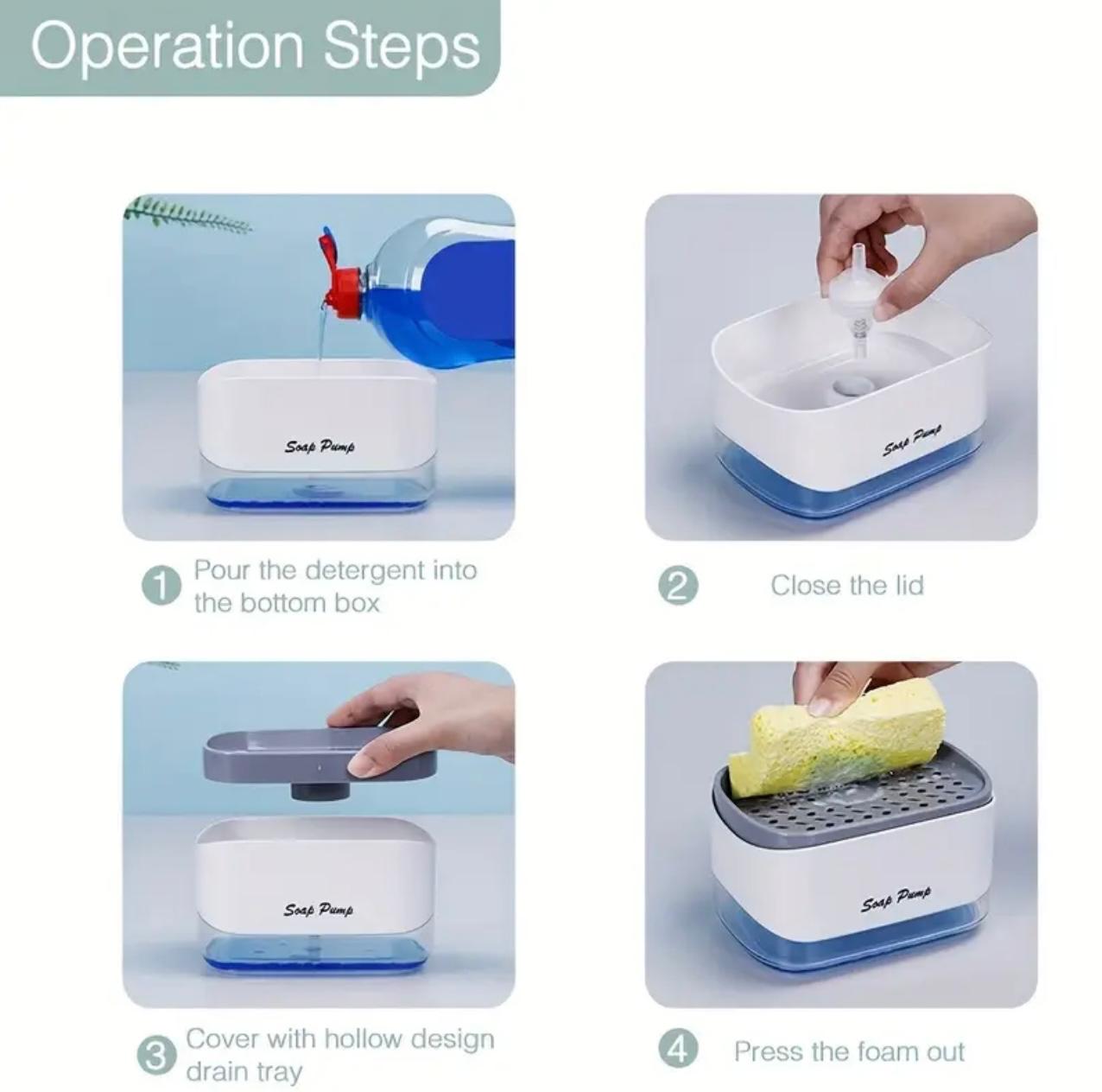 Operation Steps

Soap Pump

1 Pour the detergent into the bottom box

Soap Pump

2 Close the lid

Soap Pump

3 Cover with hollow design drain tray

Soap Pump

4 Press the foam out