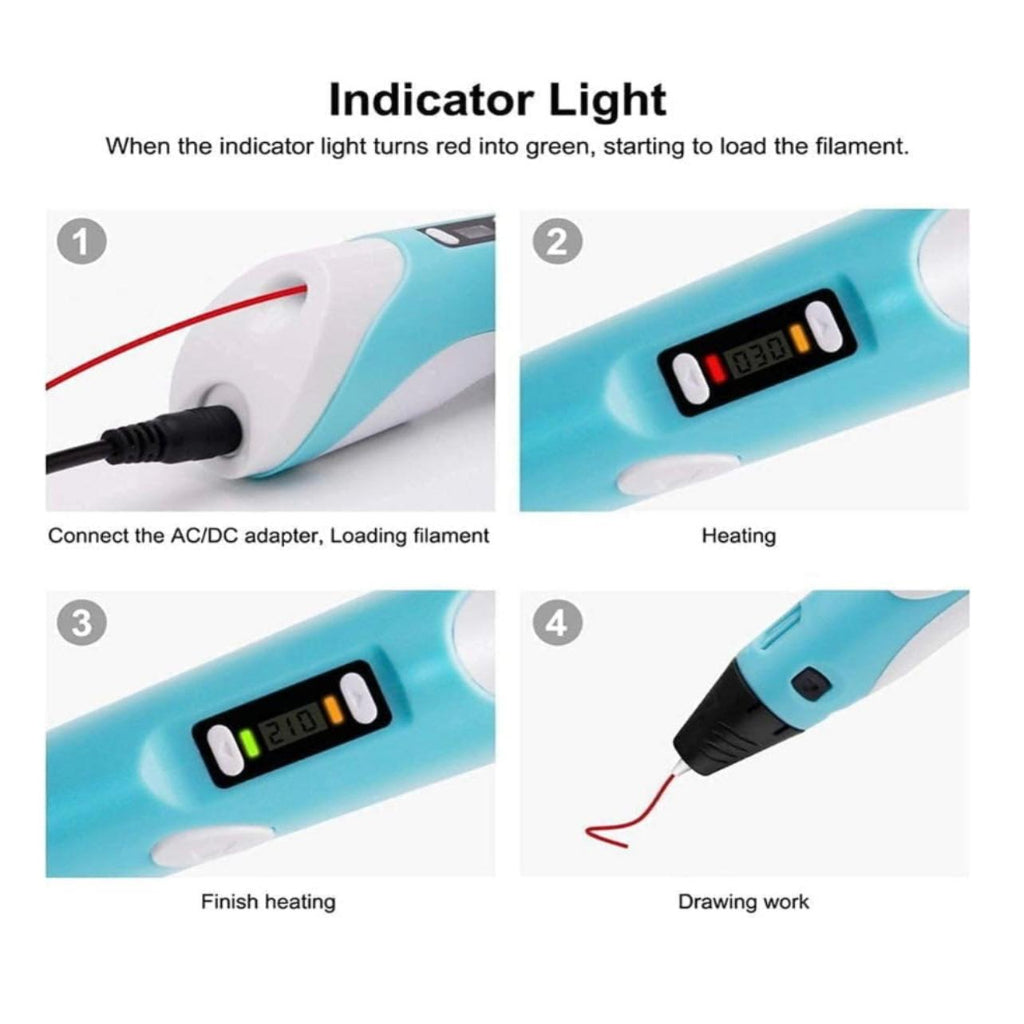 Indicator Light
When the indicator light turns red into green, starting to load the filament.

1

Connect the AC/DC adapter, Loading filament

2

030

Heating

3

210

Finish heating

4

Drawing work