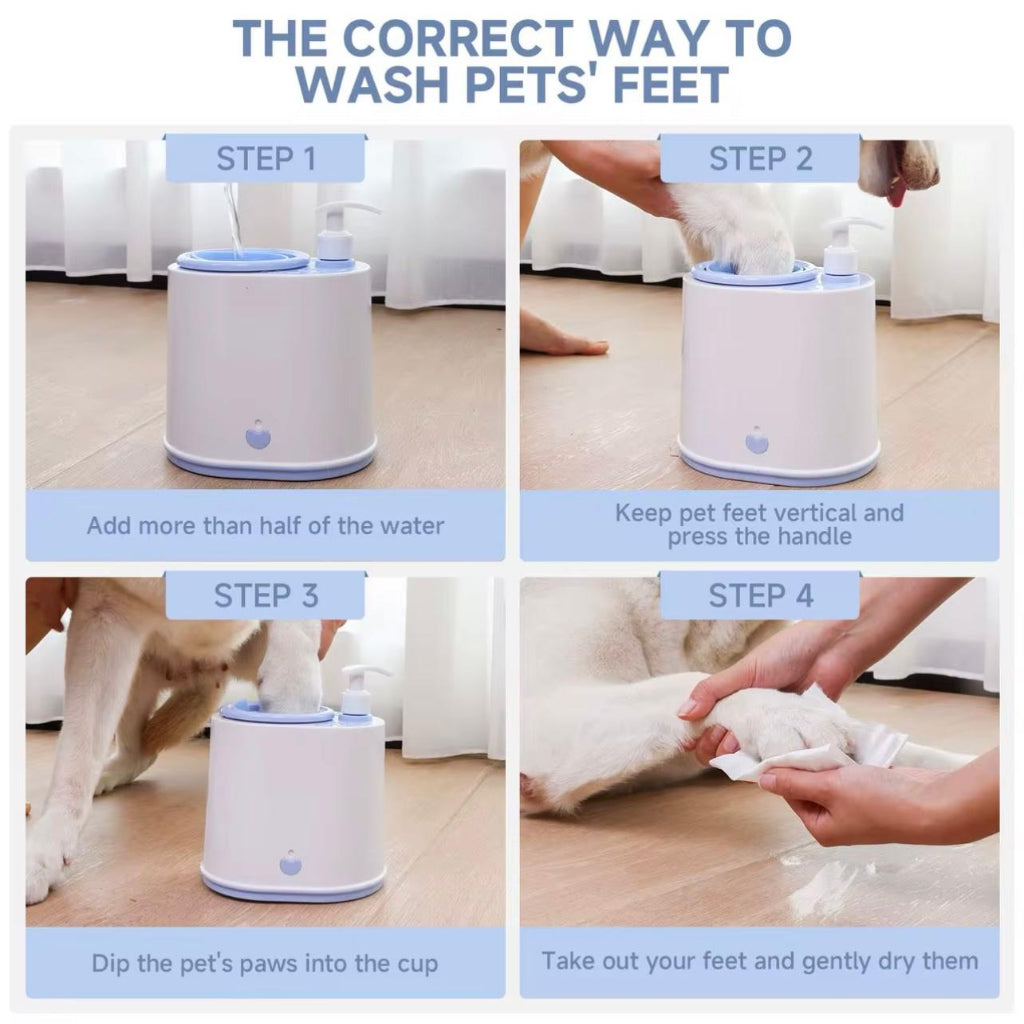 THE CORRECT WAY TO WASH PETS' FEET

STEP 1

Add more than half of the water

STEP 2

Keep pet feet vertical and press the handle

STEP 3

Dip the pet's paws into the cup

STEP 4

Take out your feet and gently dry them