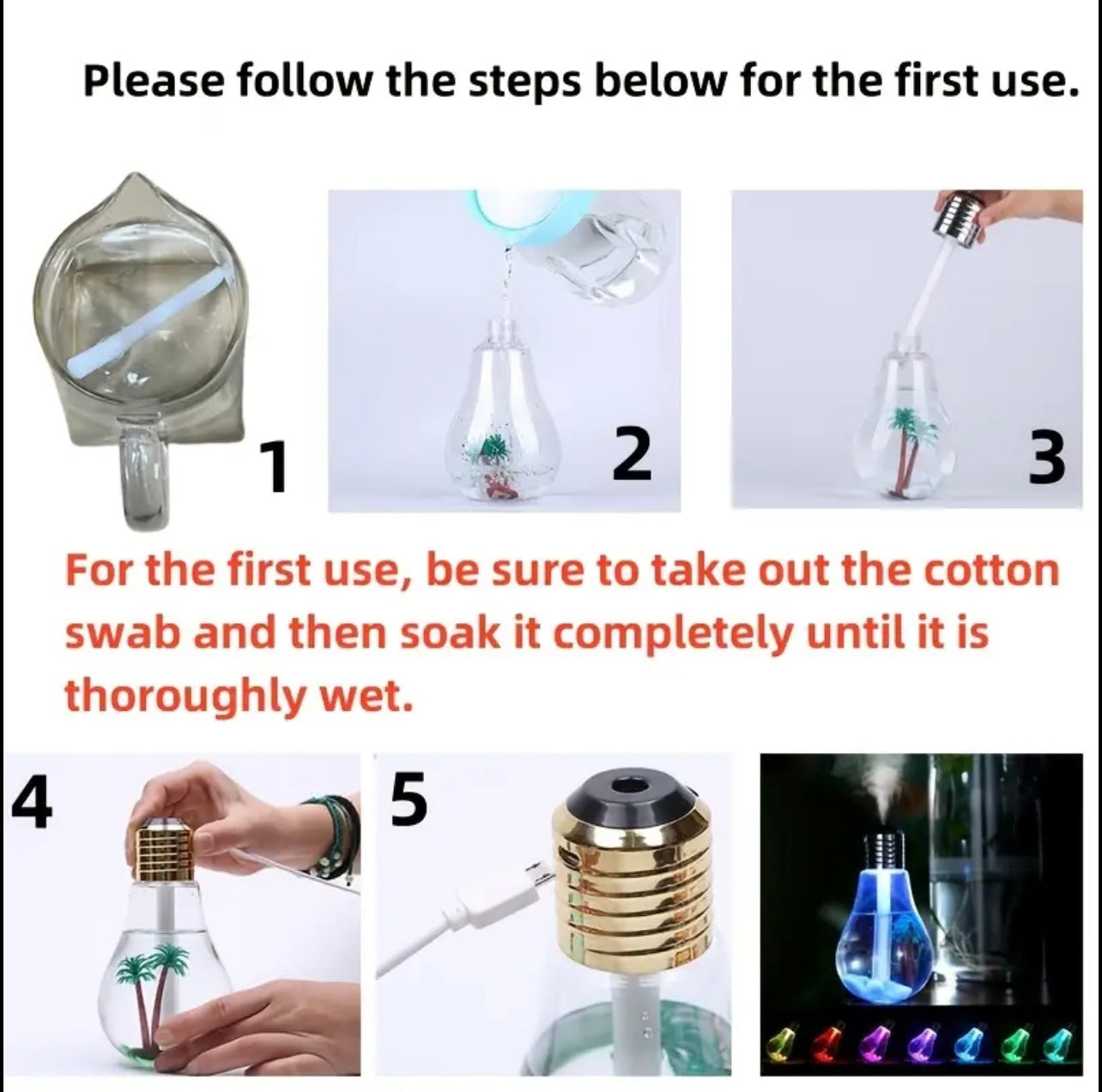 Please follow the steps below for the first use.

1

2

3

For the first use, be sure to take out the cotton swab and then soak it completely until it is thoroughly wet.

4

5