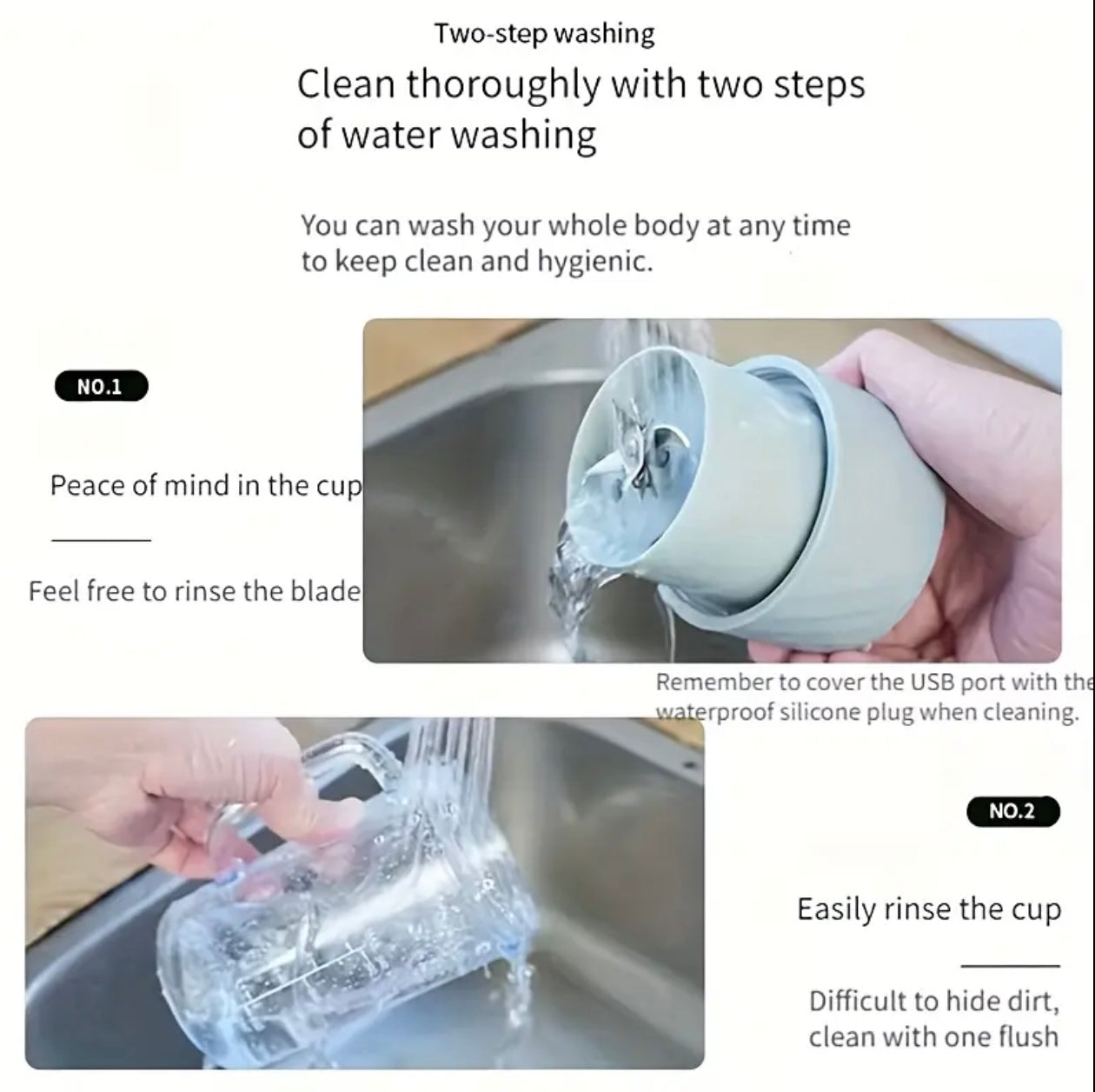 Two-step washing

Clean thoroughly with two steps of water washing

You can wash your whole body at any time to keep clean and hygienic.

NO.1

Peace of mind in the cup

Feel free to rinse the blade

Remember to cover the USB port with the waterproof silicone plug when cleaning.

NO.2

Easily rinse the cup

Difficult to hide dirt, clean with one flush