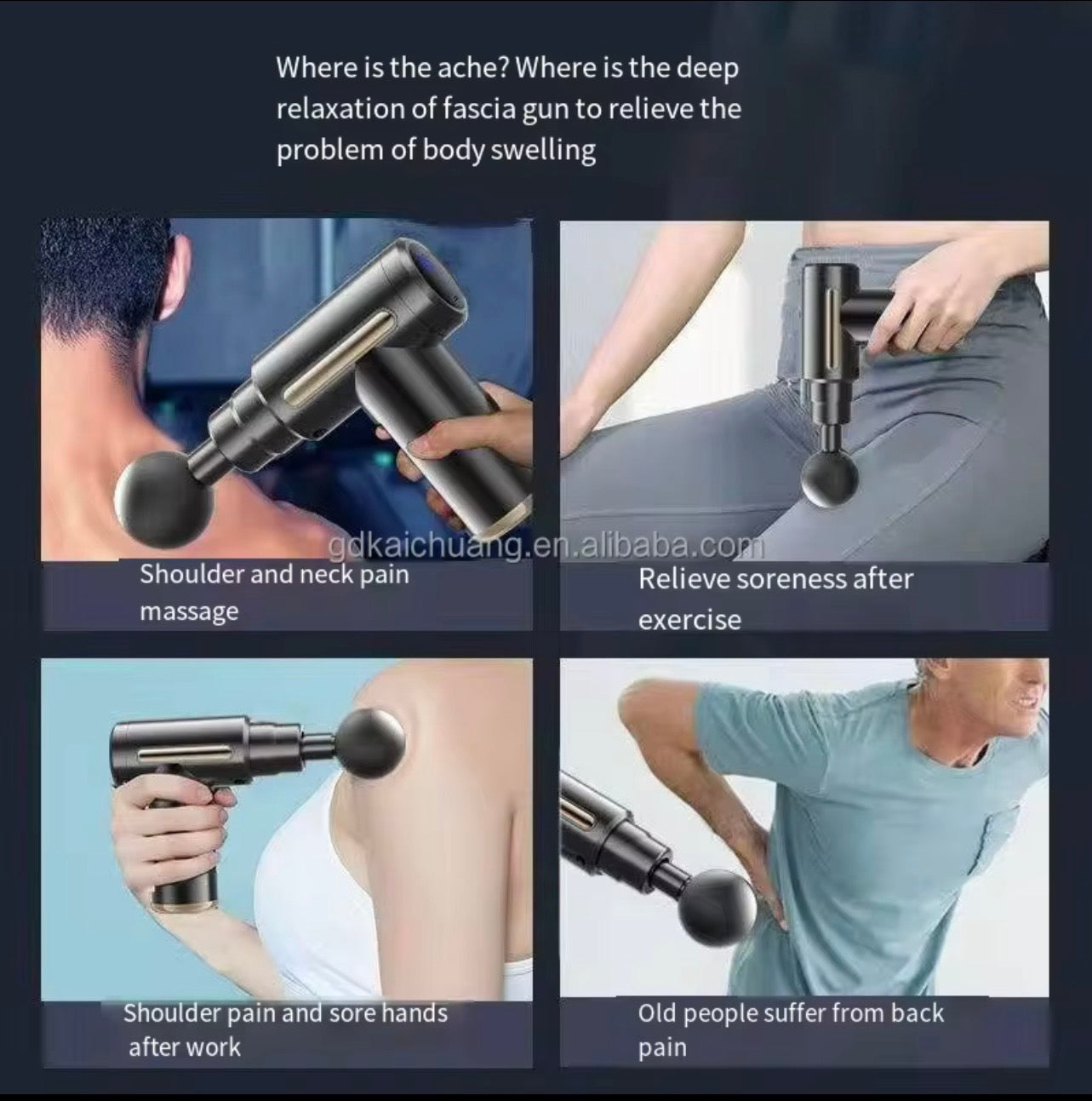 Where is the ache? Where is the deep relaxation of fascia gun to relieve the problem of body swelling

gdkaichuang.en.alibaba.com

Shoulder and neck pain massage

Relieve soreness after exercise

Shoulder pain and sore hands after work

Old people suffer from back pain