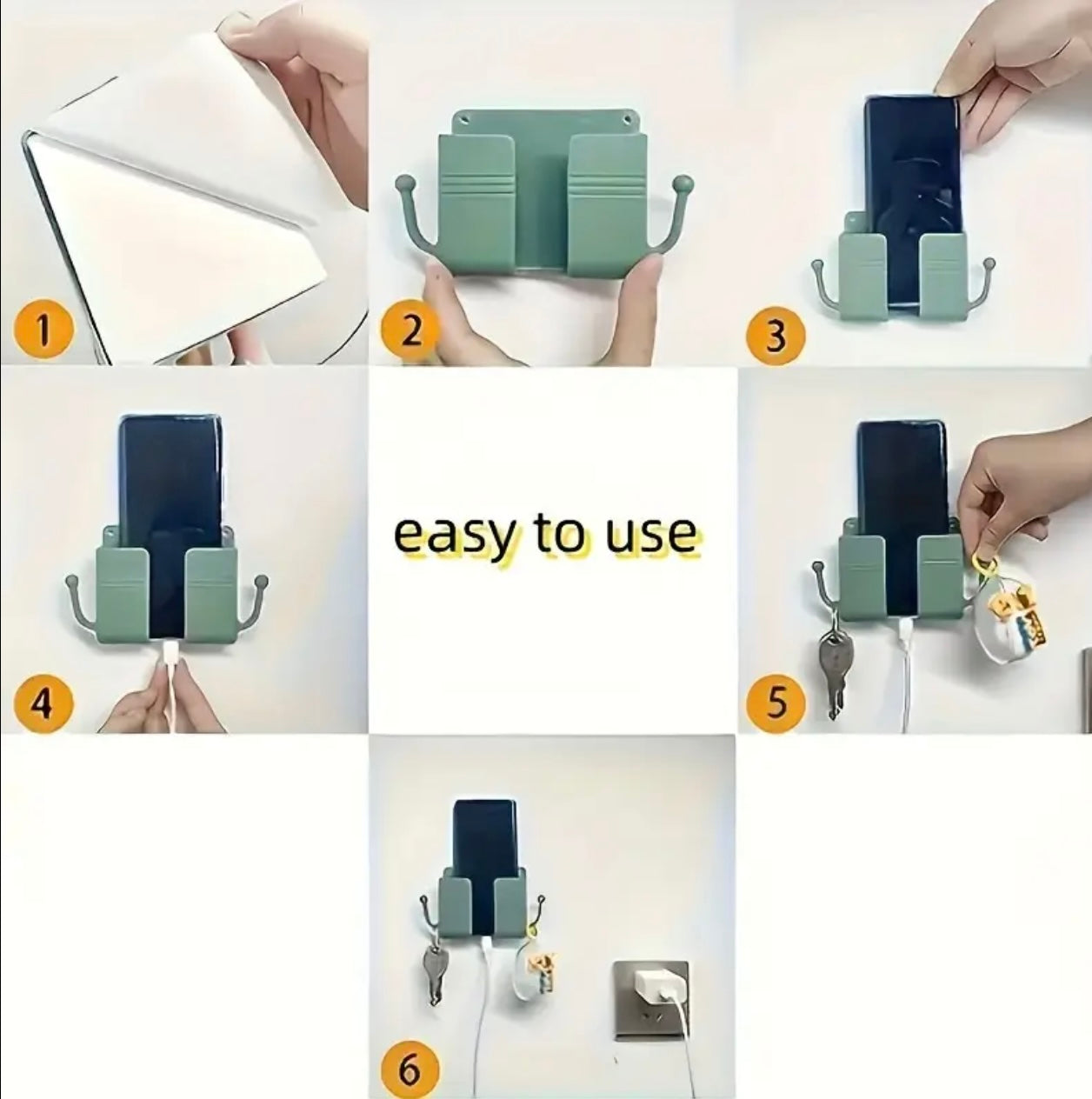 1

2

3

4

easy to use

5

6