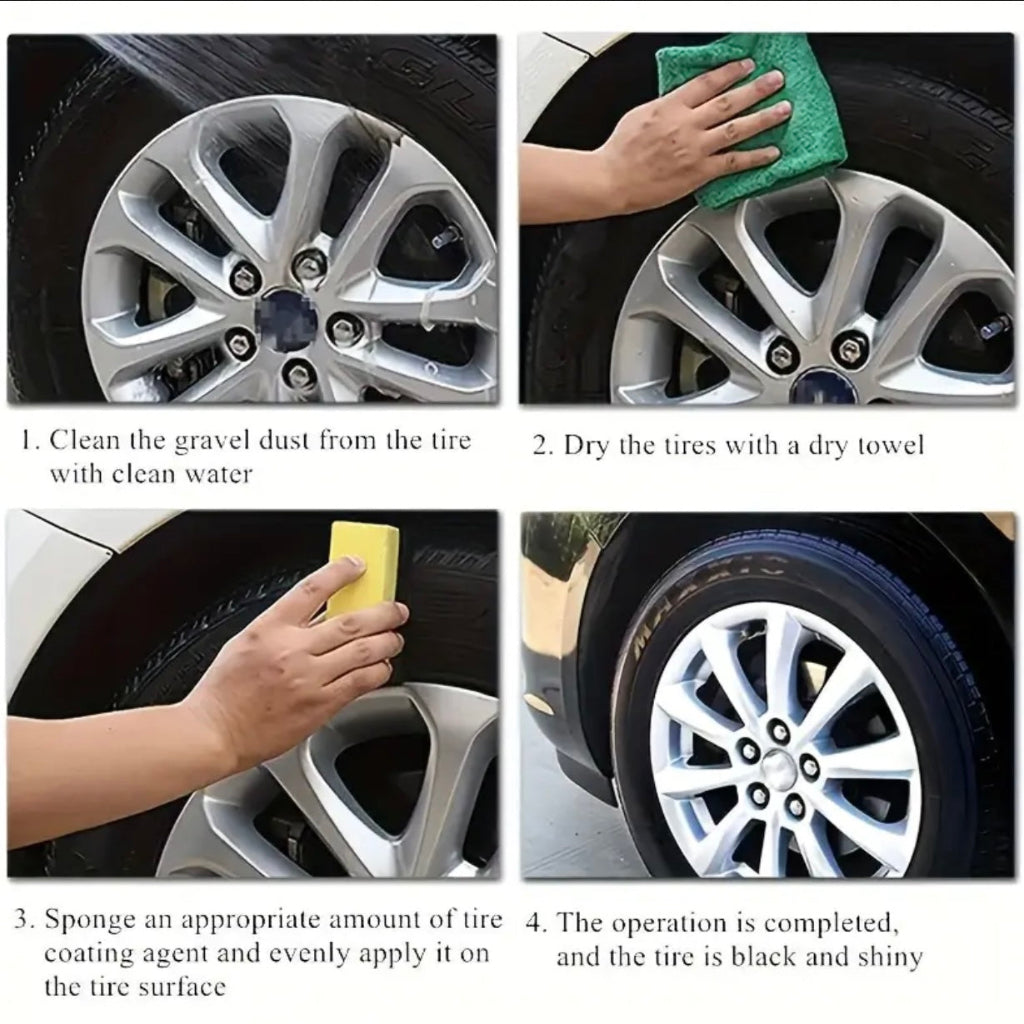 1. Clean the gravel dust from the tire with clean water

2. Dry the tires with a dry towel

3. Sponge an appropriate amount of tire coating agent and evenly apply it on the tire surface

4. The operation is completed, and the tire is black and shiny