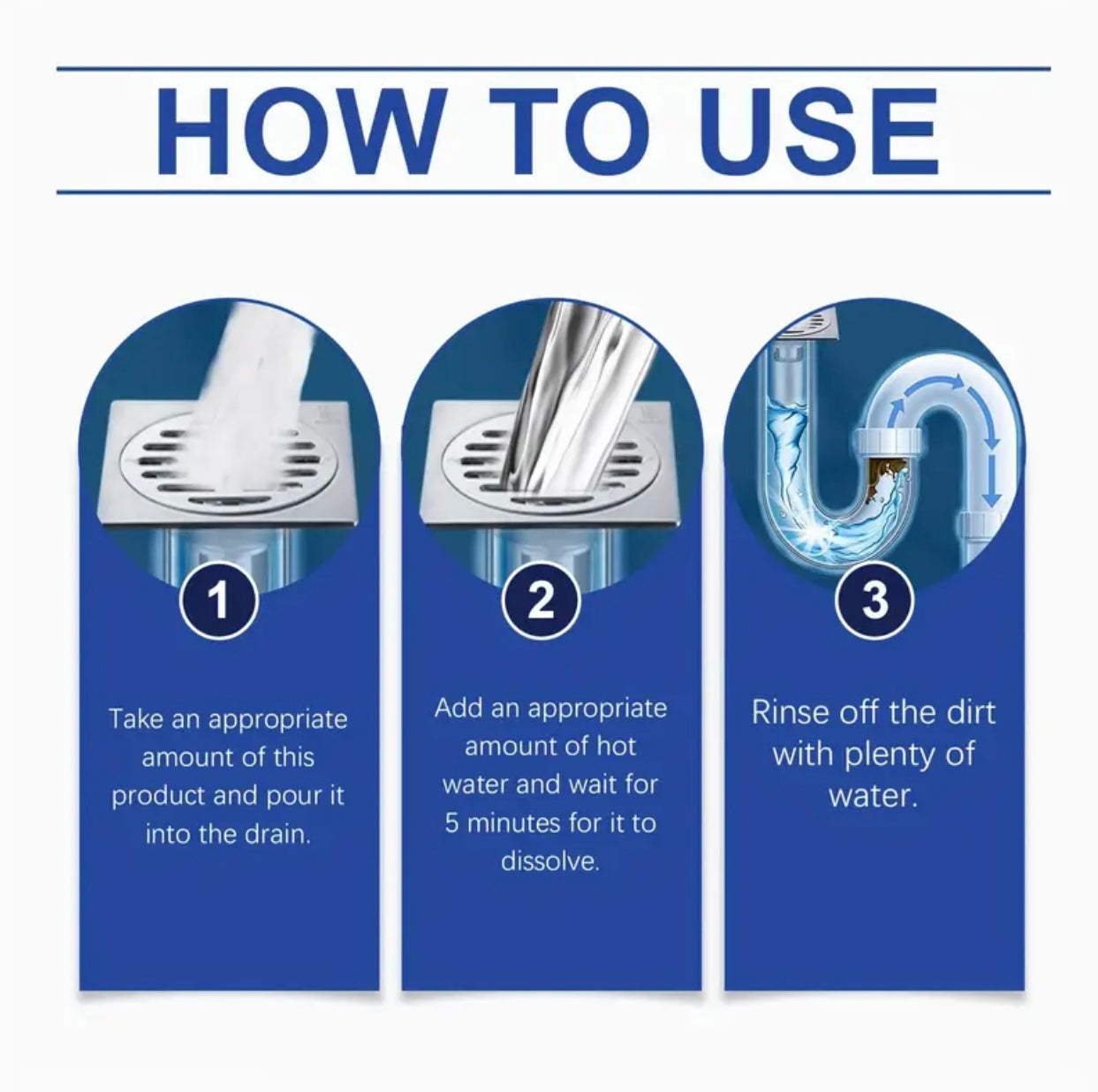 HOW TO USE

1

Take an appropriate amount of this product and pour it into the drain.

2

Add an appropriate amount of hot water and wait for 5 minutes for it to dissolve.

3

Rinse off the dirt with plenty of water.