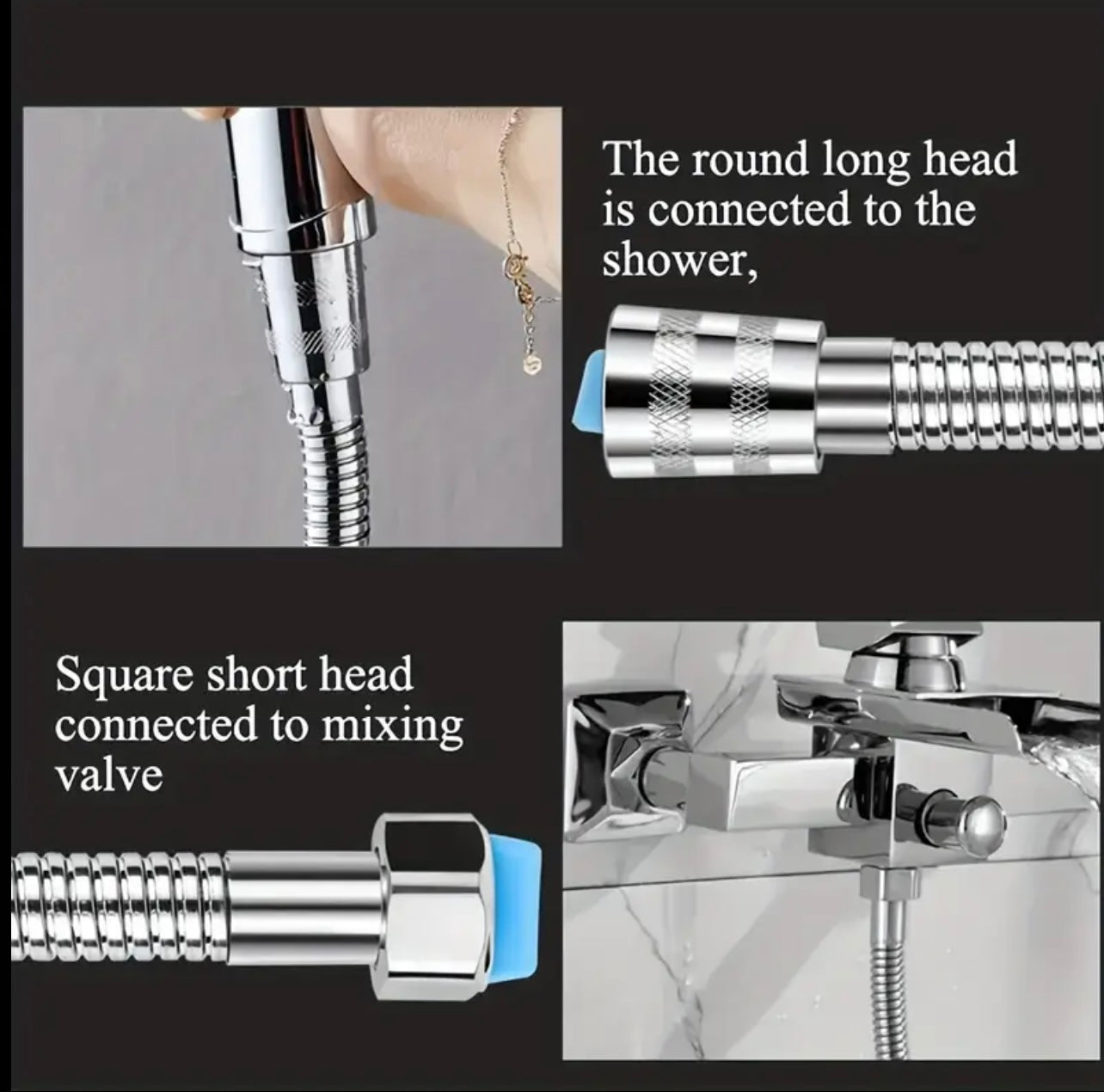 The round long head is connected to the shower,

Square short head connected to mixing valve