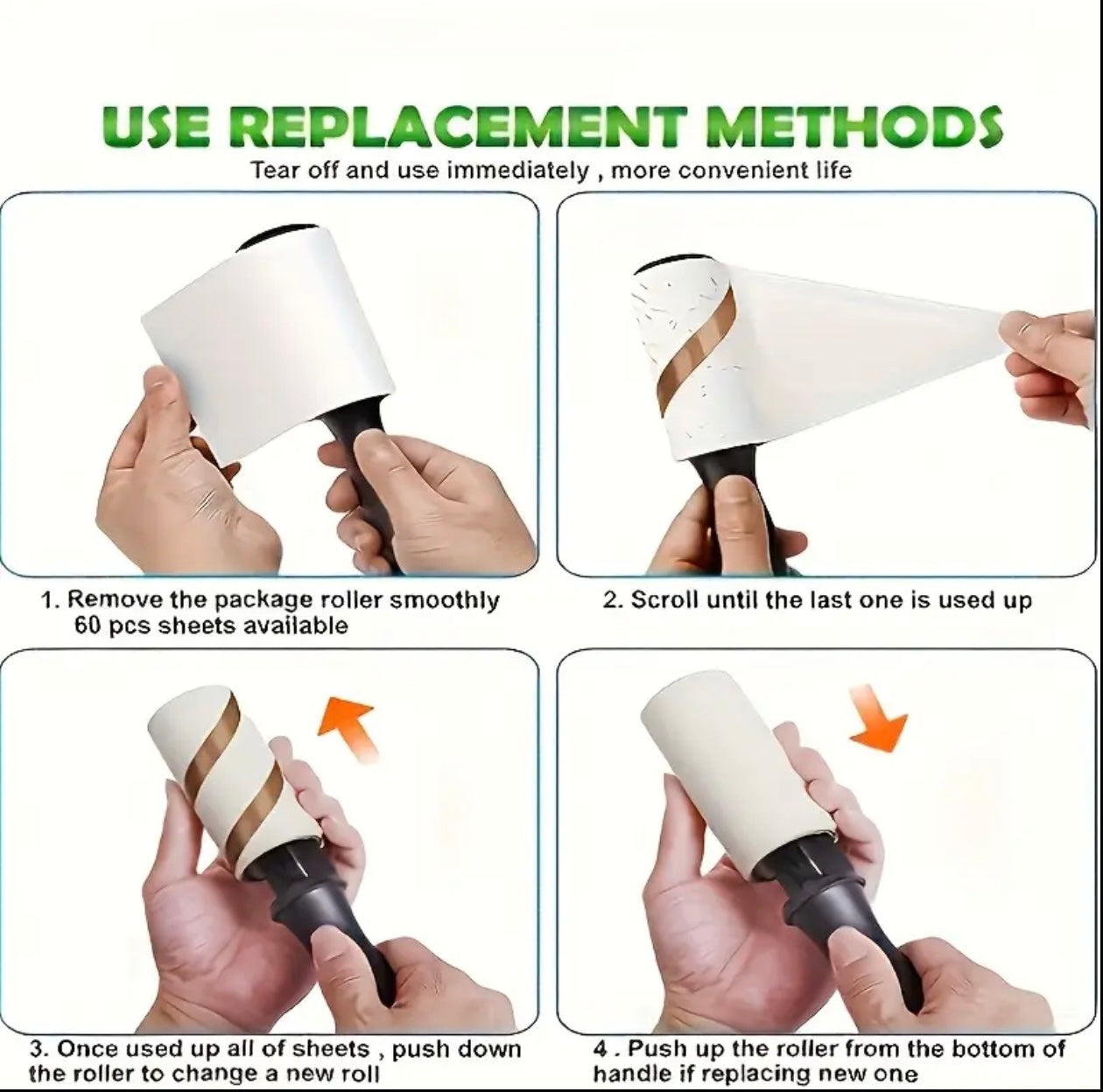 USE REPLACEMENT METHODS

Tear off and use immediately , more convenient life

1. Remove the package roller smoothly 60 pcs sheets available

2. Scroll until the last one is used up

3. Once used up all of sheets , push down the roller to change a new roll

4 . Push up the roller from the bottom of handle if replacing new one