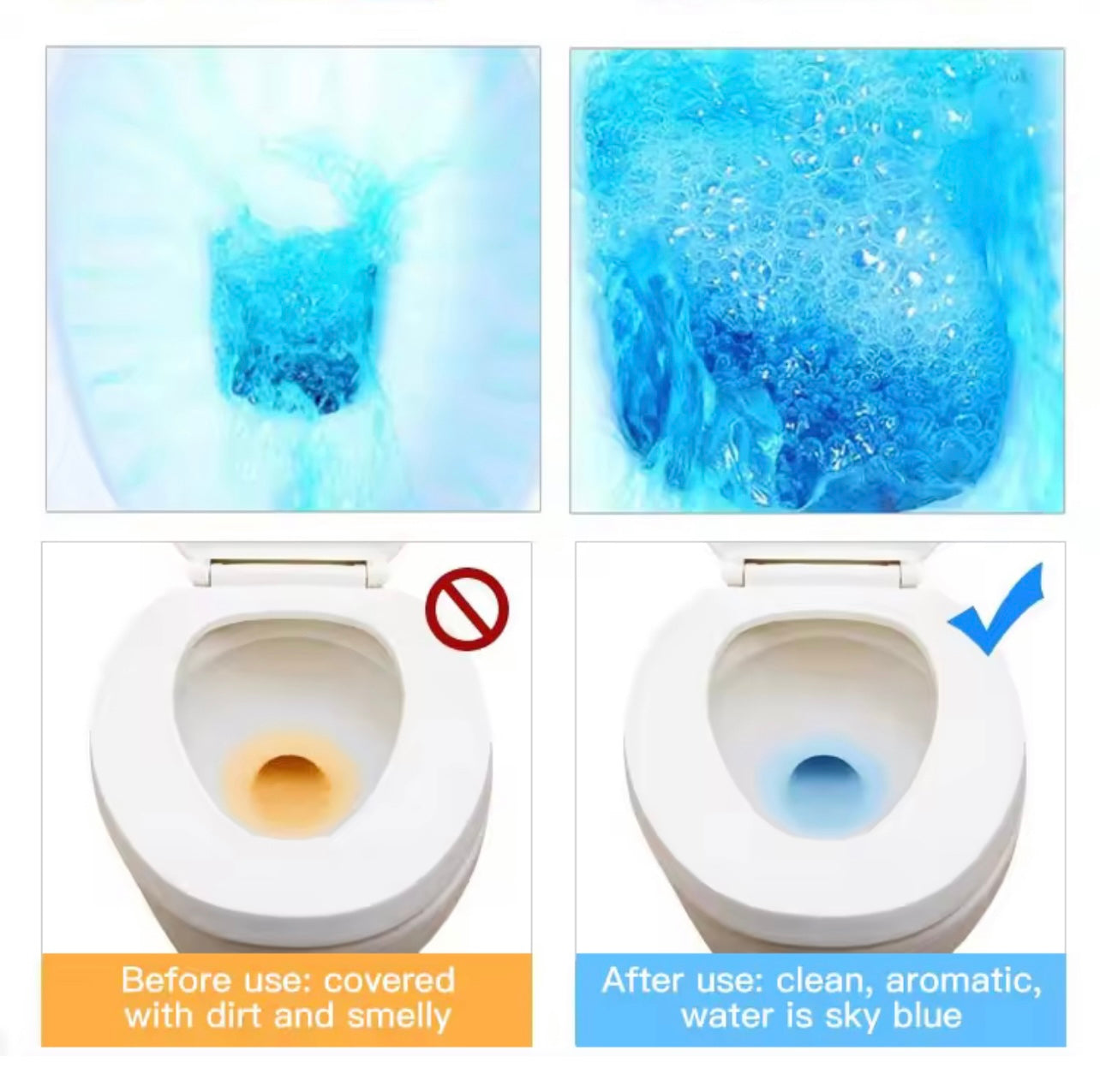 Before use: covered with dirt and smelly

After use: clean, aromatic, water is sky blue