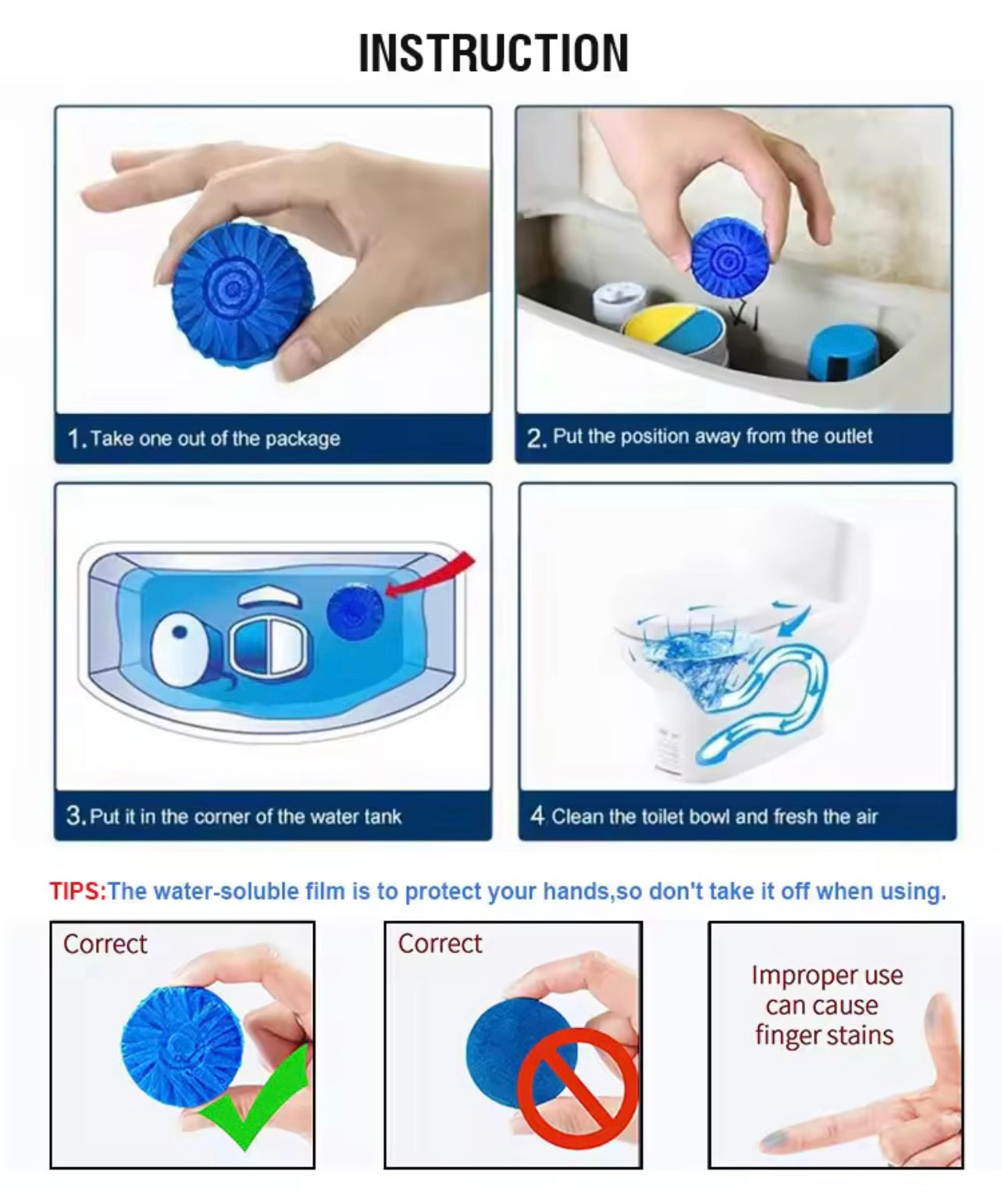 INSTRUCTION

1. Take one out of the package

2. Put the position away from the outlet

3. Put it in the corner of the water tank

4 Clean the toilet bowl and fresh the air

TIPS:The water-soluble film is to protect your hands,so don't take it off when using.

Correct

Correct

Improper use can cause finger stains