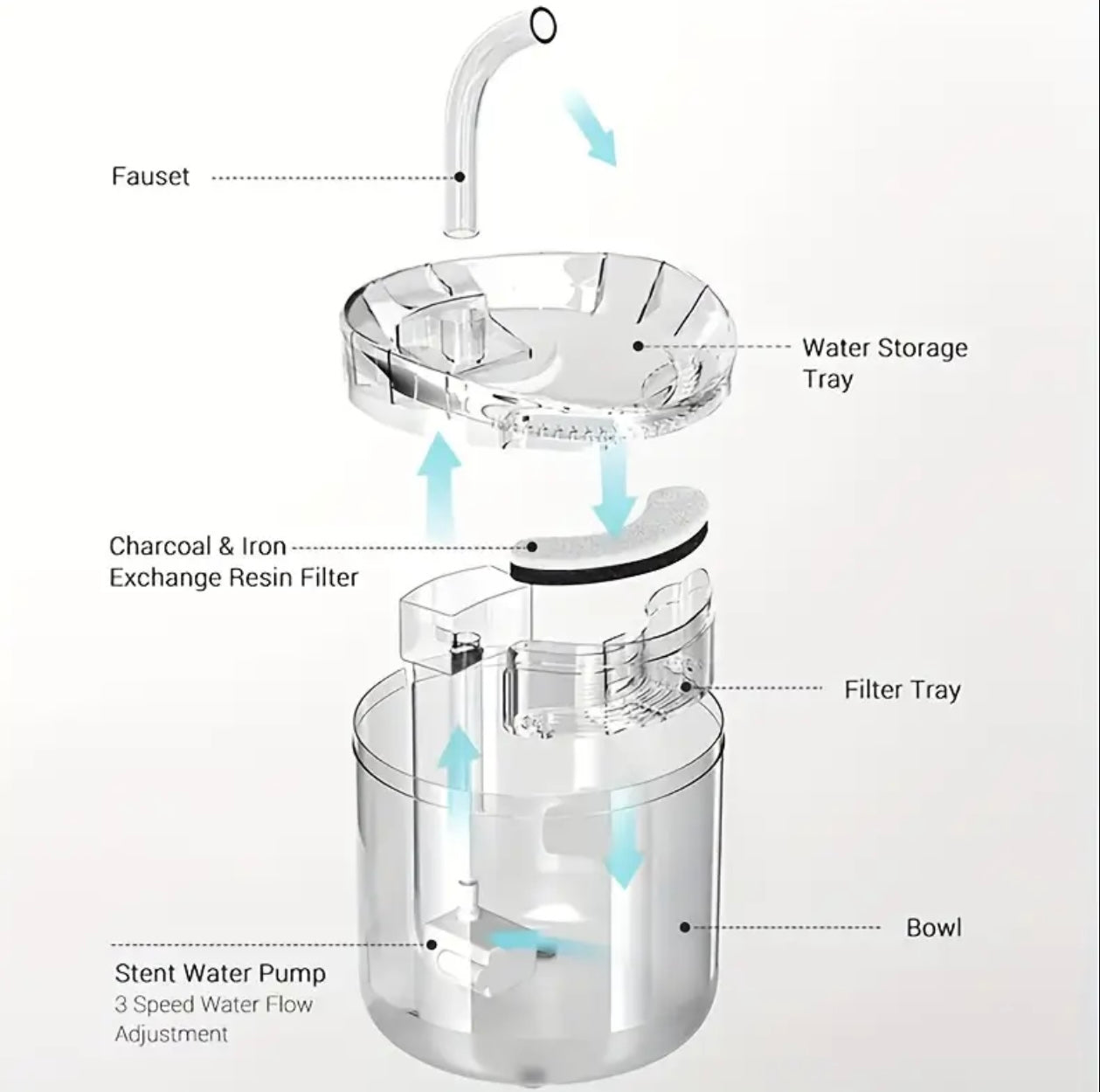 Fauset

Water Storage Tray

Charcoal & Iron Exchange Resin Filter

Filter Tray

Bowl

Stent Water Pump
3 Speed Water Flow Adjustment