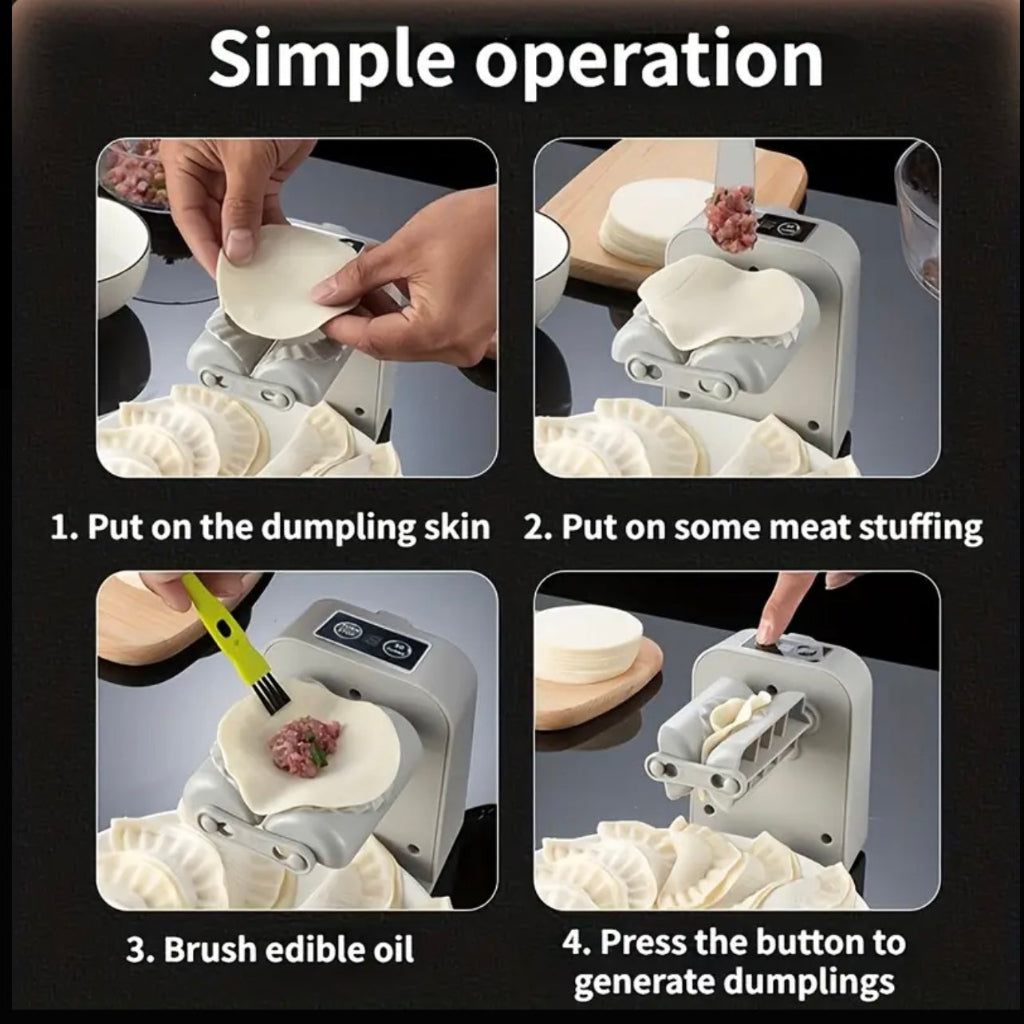 Simple operation

1. Put on the dumpling skin

2. Put on some meat stuffing

3. Brush edible oil

4. Press the button to generate dumplings