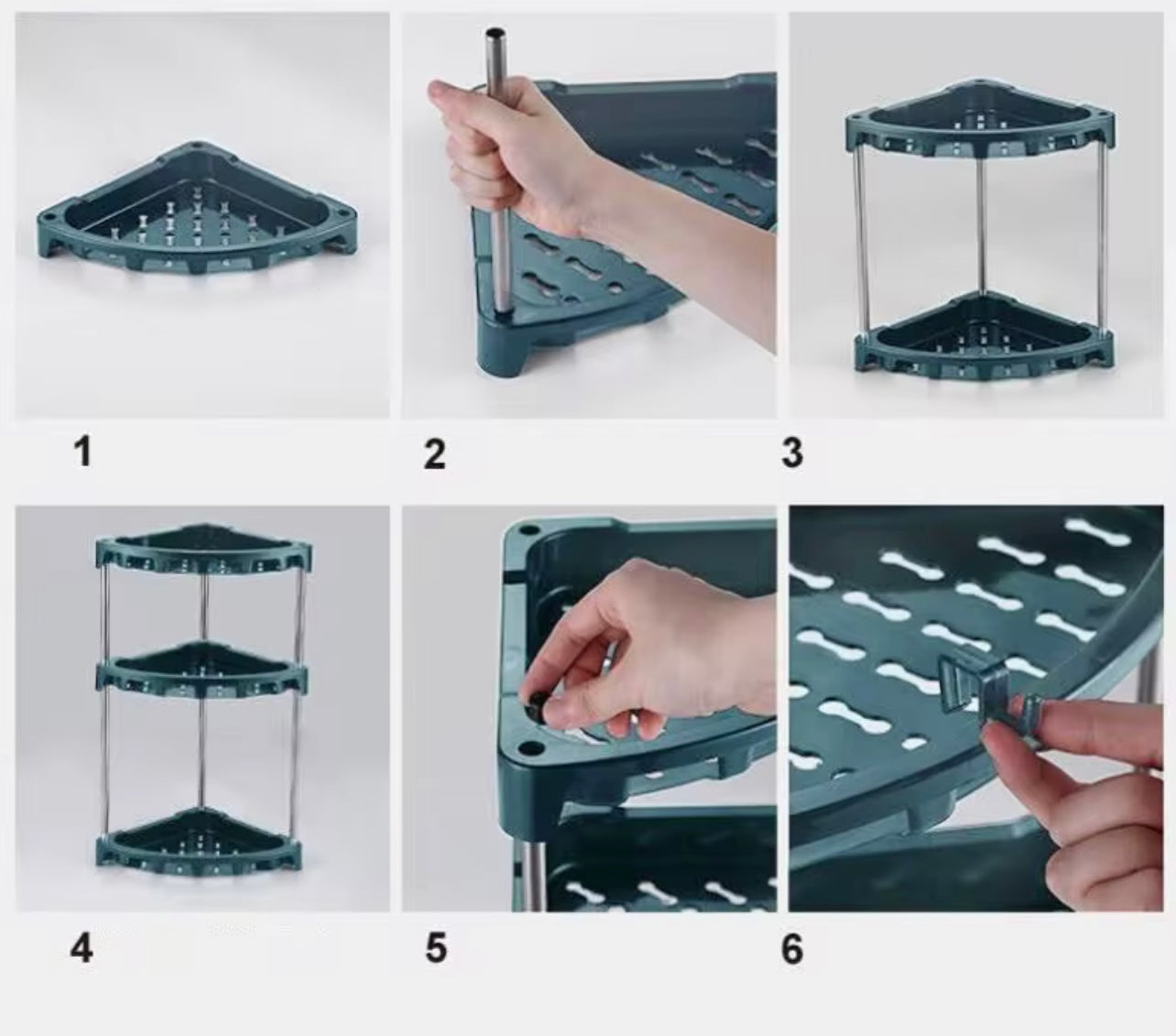 1

2

3

4

5

6