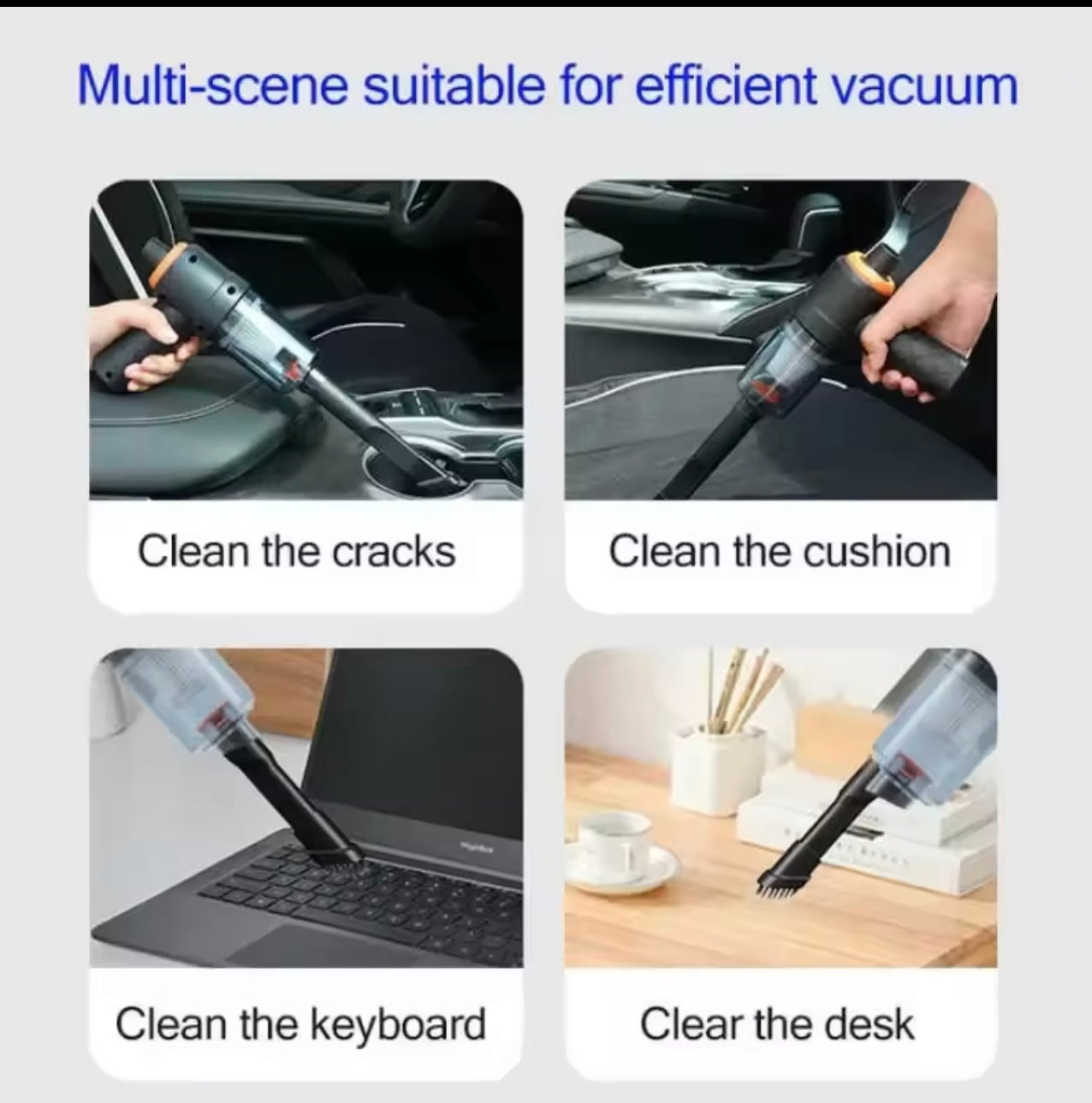 Multi-scene suitable for efficient vacuum

Clean the cracks

Clean the cushion

Clean the keyboard

Clear the desk