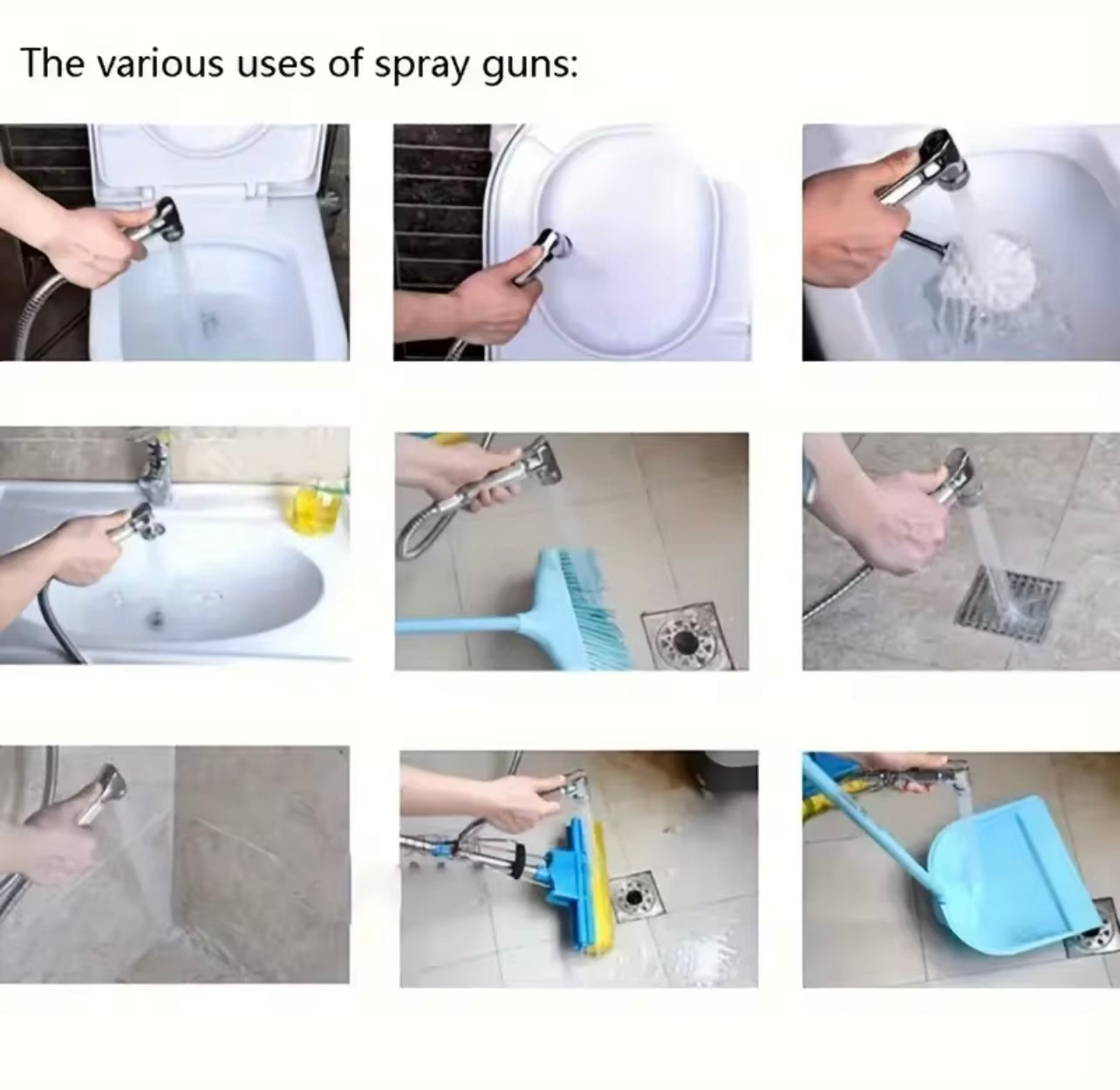 The various uses of spray guns: