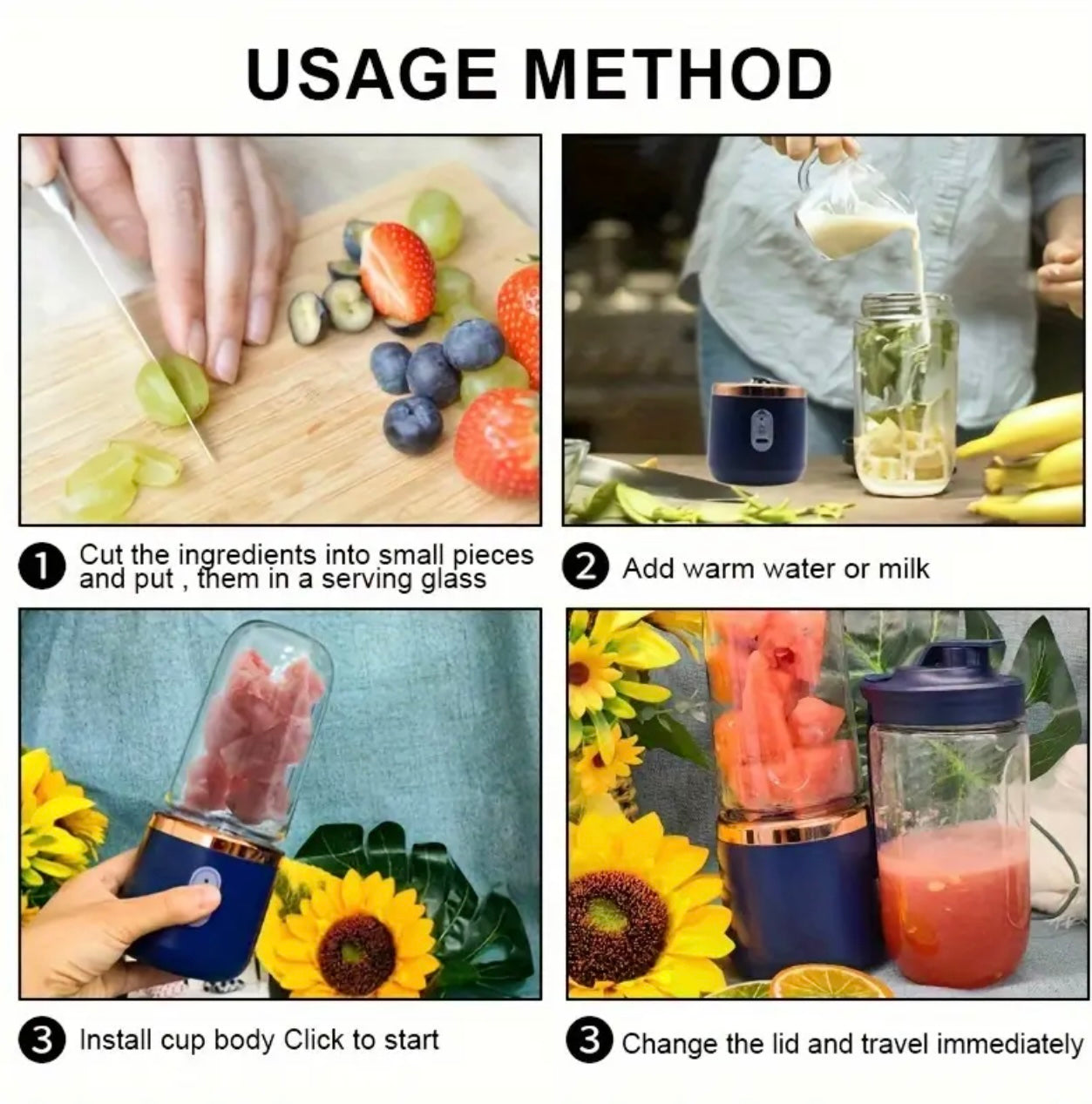 USAGE METHOD

1 Cut the ingredients into small pieces and put , them in a serving glass

2 Add warm water or milk

3 Install cup body Click to start

3 Change the lid and travel immediately