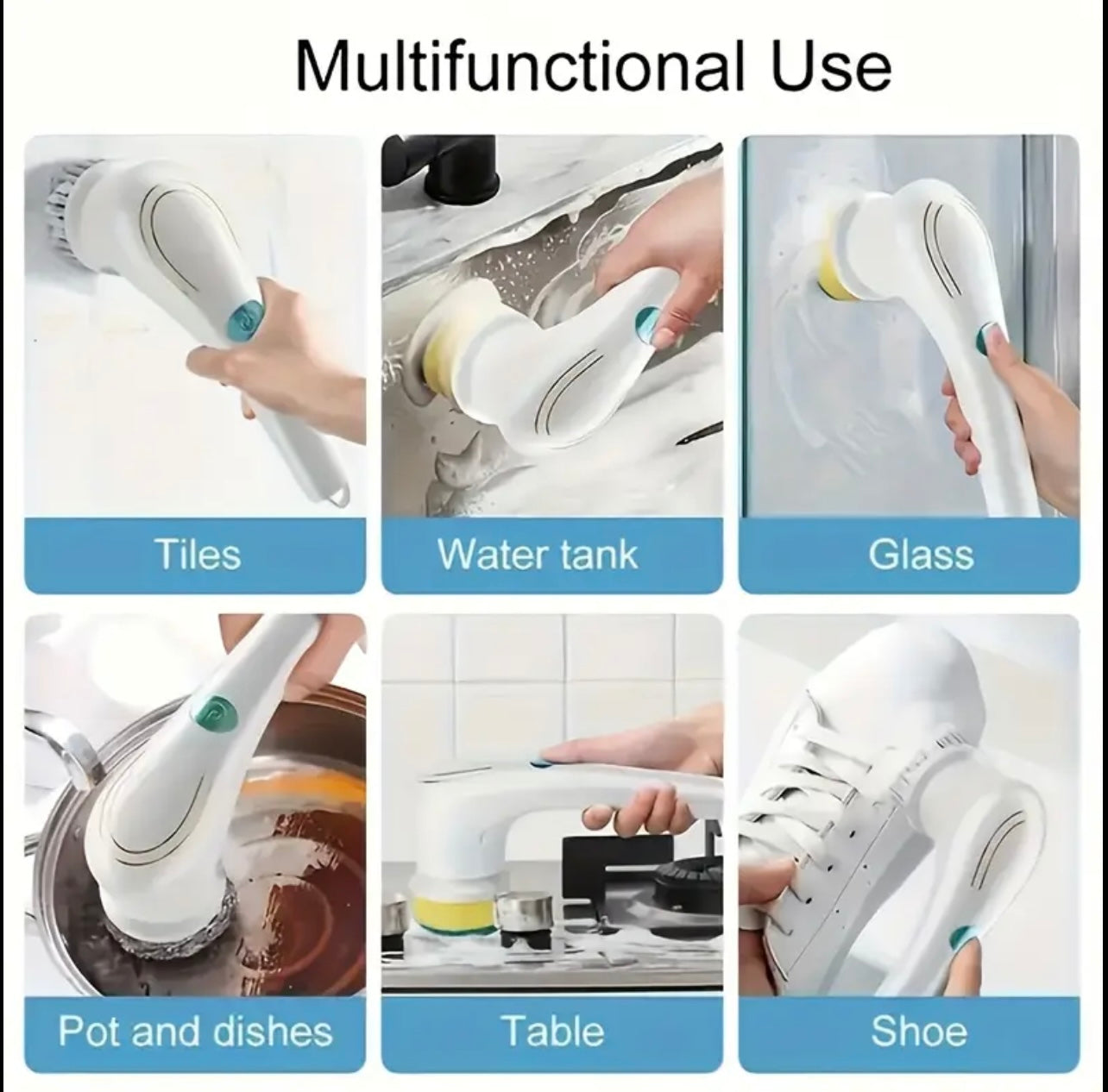 Multifunctional Use

Tiles

Water tank

Glass

Pot and dishes

Table

Shoe