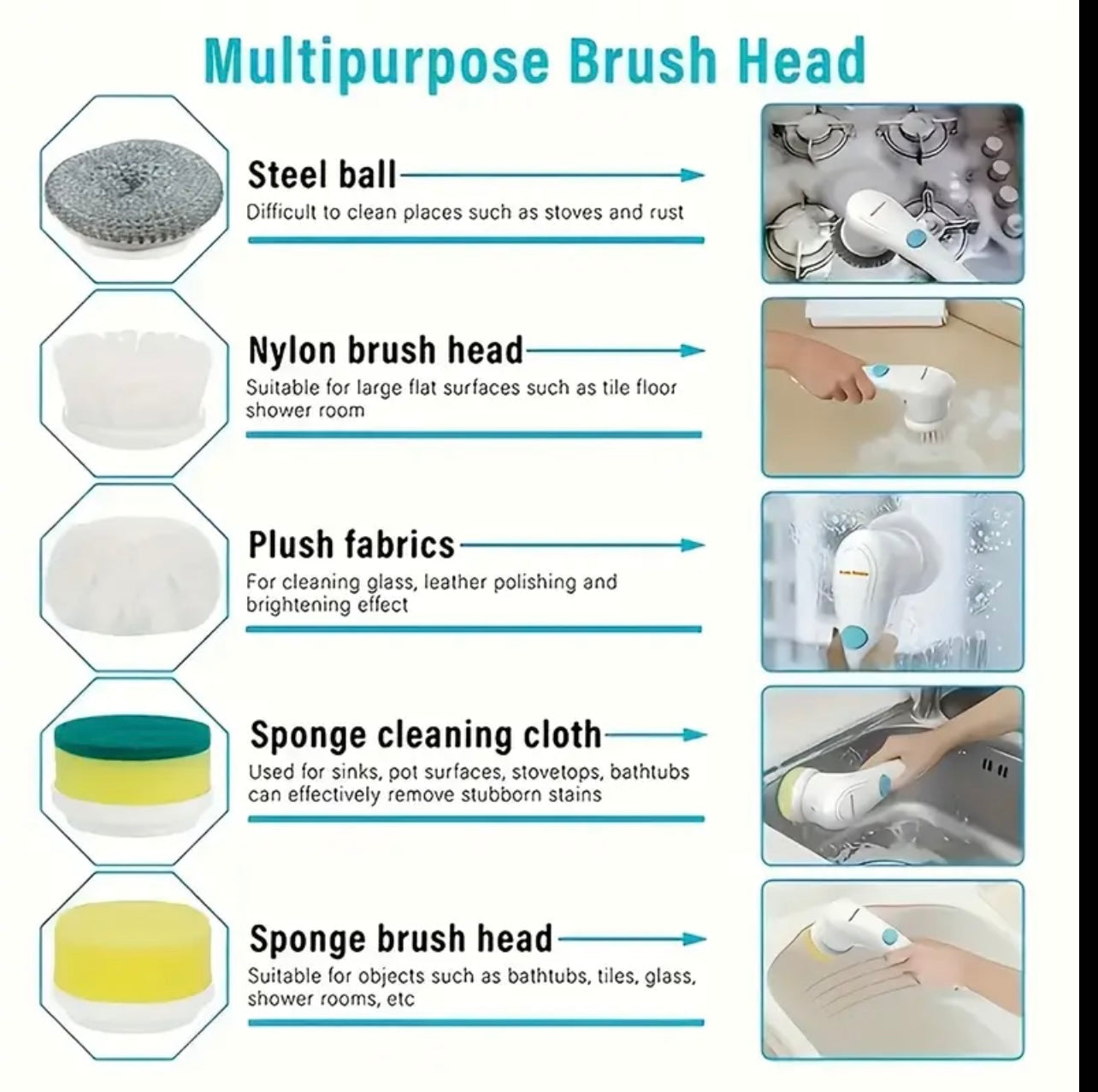 Multipurpose Brush Head

Steel ball
Difficult to clean places such as stoves and rust

Nylon brush head
Suitable for large flat surfaces such as tile floor shower room

Plush fabrics
For cleaning glass, leather polishing and brightening effect

Sponge cleaning cloth
Used for sinks, pot surfaces, stovetops, bathtubs can effectively remove stubborn stains

Sponge brush head
Suitable for objects such as bathtubs, tiles, glass, shower rooms, etc