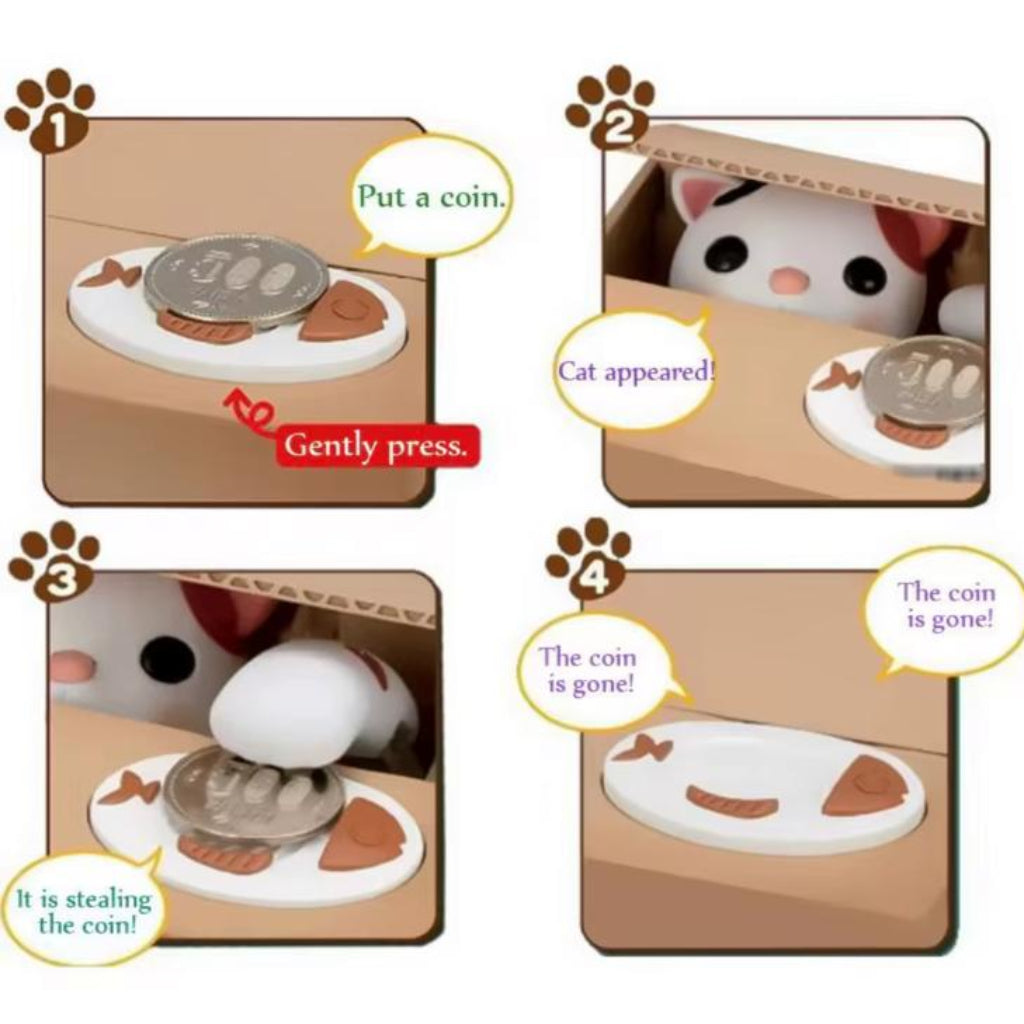 1

Put a coin.

500

Gently press.

2

Cat appeared!

500

3

It is stealing the coin!

4

The coin is gone!

The coin is gone!