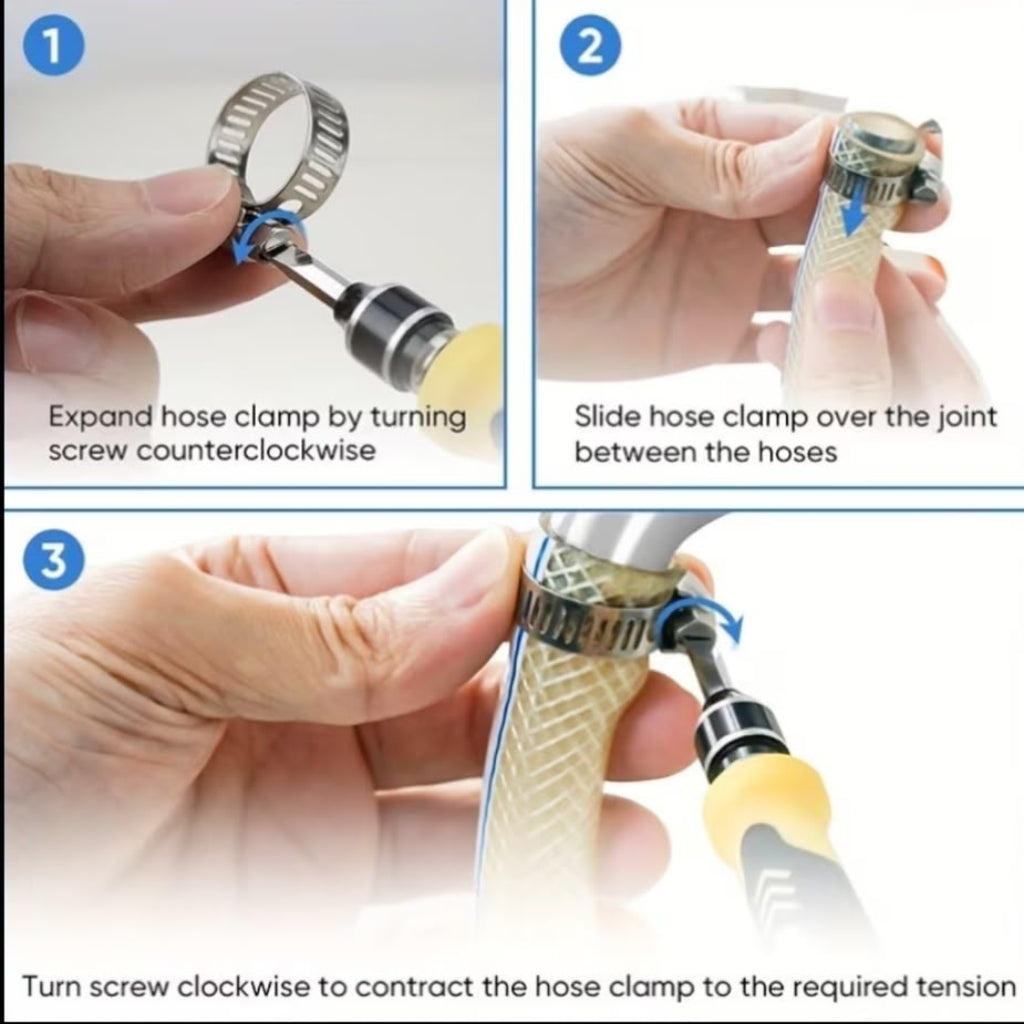 1

Expand hose clamp by turning screw counterclockwise

2

Slide hose clamp over the joint between the hoses

3

Turn screw clockwise to contract the hose clamp to the required tension