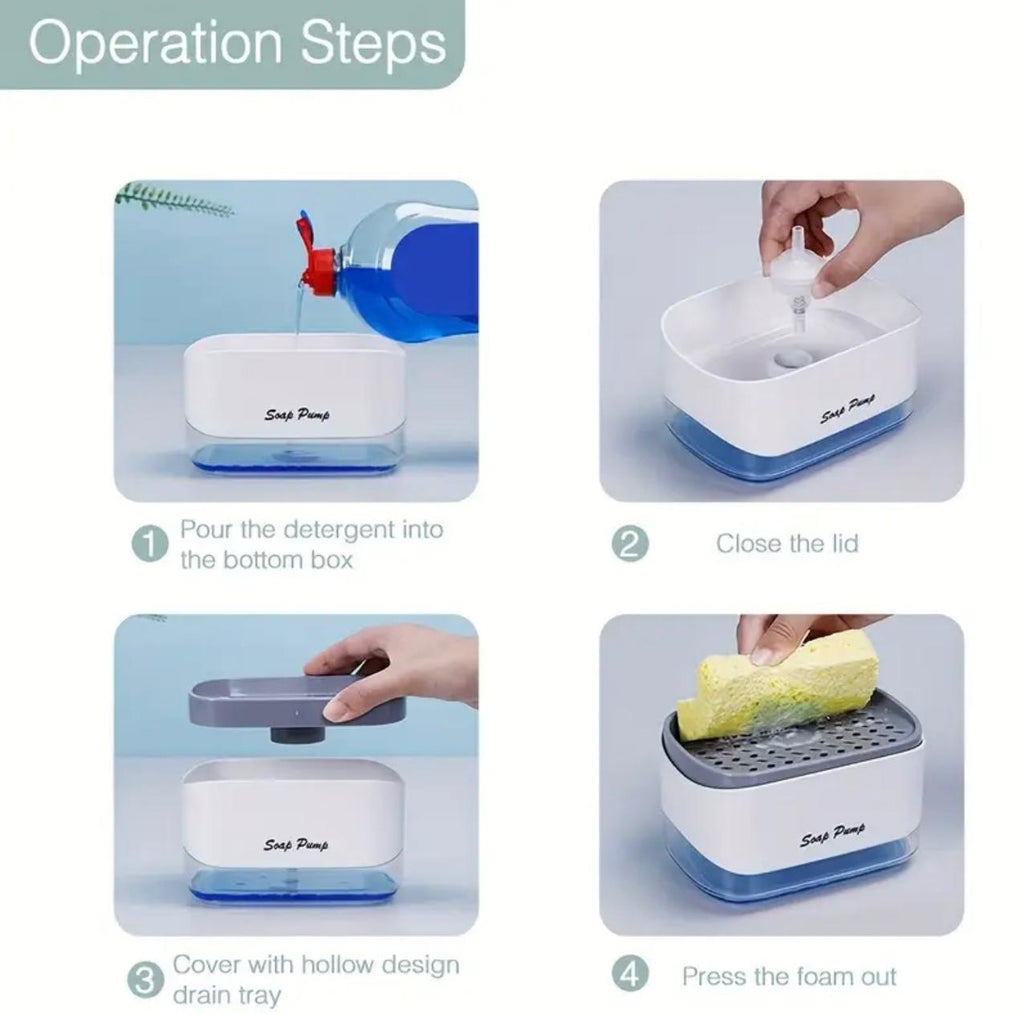 Operation Steps

Soap Pump

1 Pour the detergent into the bottom box

Soap Pump

2 Close the lid

Soap Pump

3 Cover with hollow design drain tray

Soap Pump

4 Press the foam out