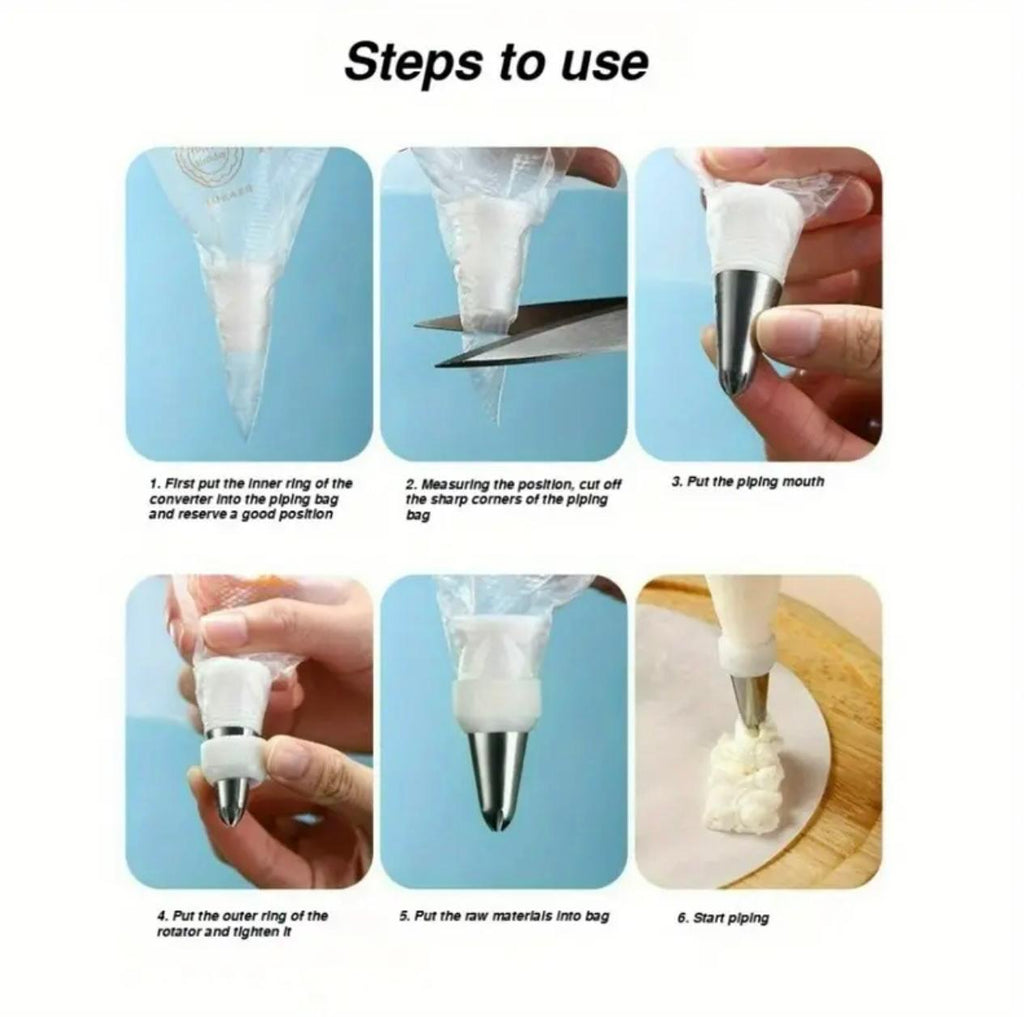 Steps to use

1. First put the inner ring of the converter into the piping bag and reserve a good position

2. Measuring the position, cut off the sharp corners of the piping bag

3. Put the piping mouth

4. Put the outer ring of the rotator and tighten it

5. Put the raw materials into bag

6. Start piping