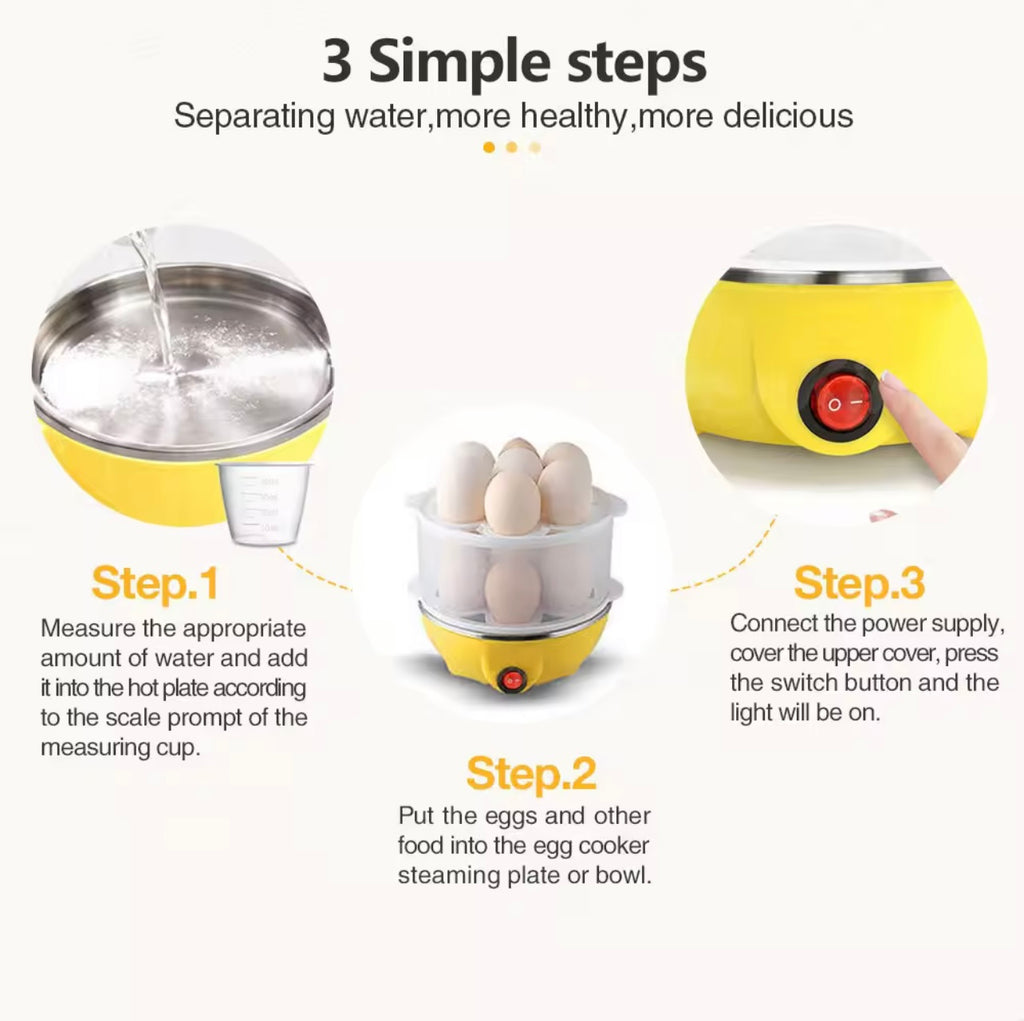 3 Simple steps

Separating water,more healthy,more delicious

Step.1

Measure the appropriate amount of water and add it into the hot plate according to the scale prompt of the measuring cup.

Step.2

Put the eggs and other food into the egg cooker steaming plate or bowl.

Step.3

Connect the power supply, cover the upper cover, press the switch button and the light will be on.