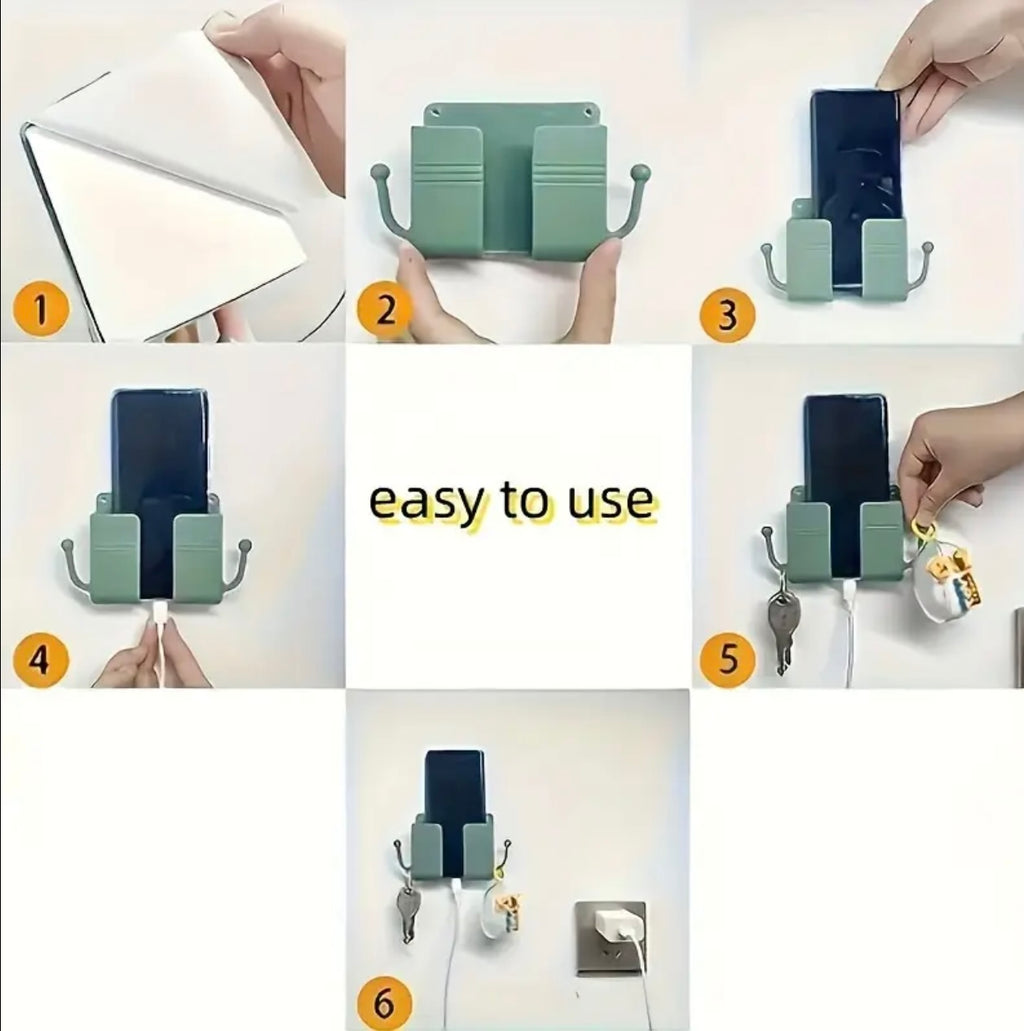 1

2

3

4

easy to use

5

6