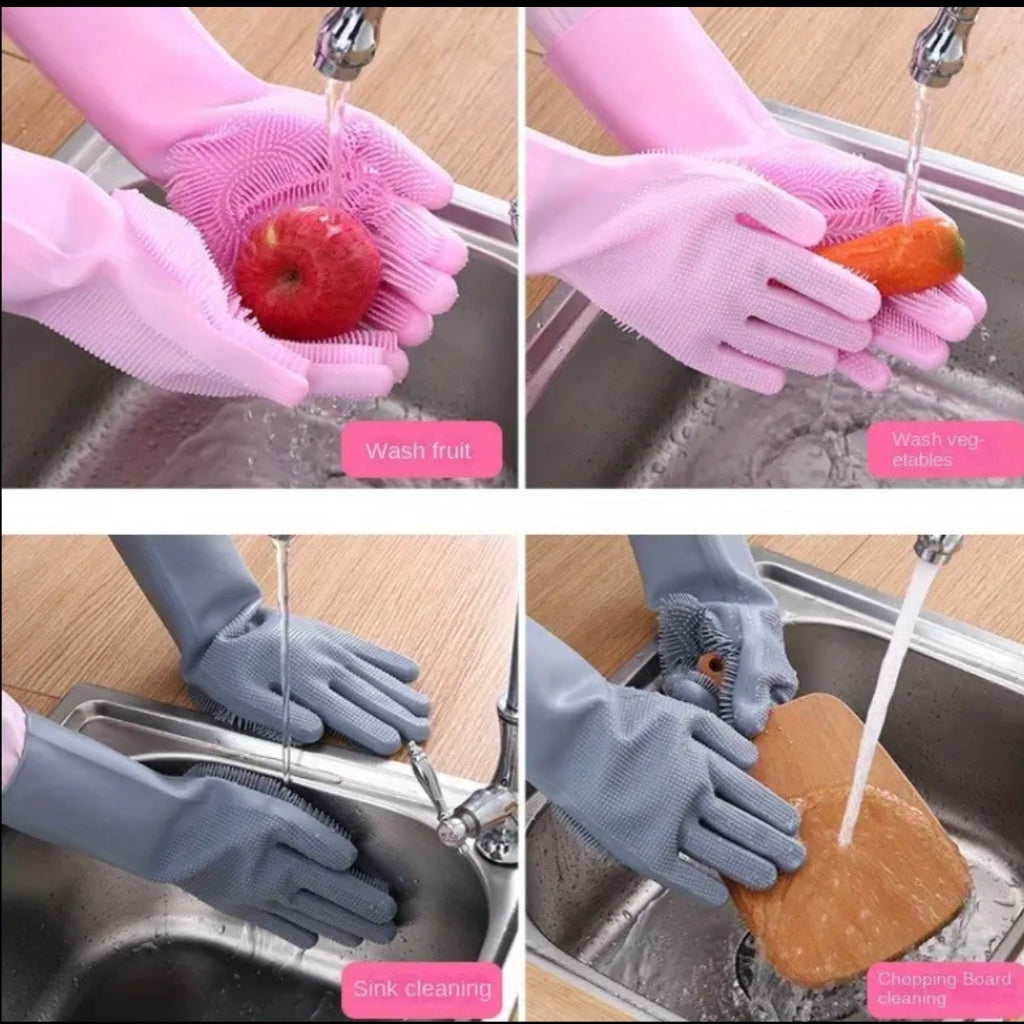 Wash fruit

Wash vegetables

Sink cleaning

Chopping Board cleaning