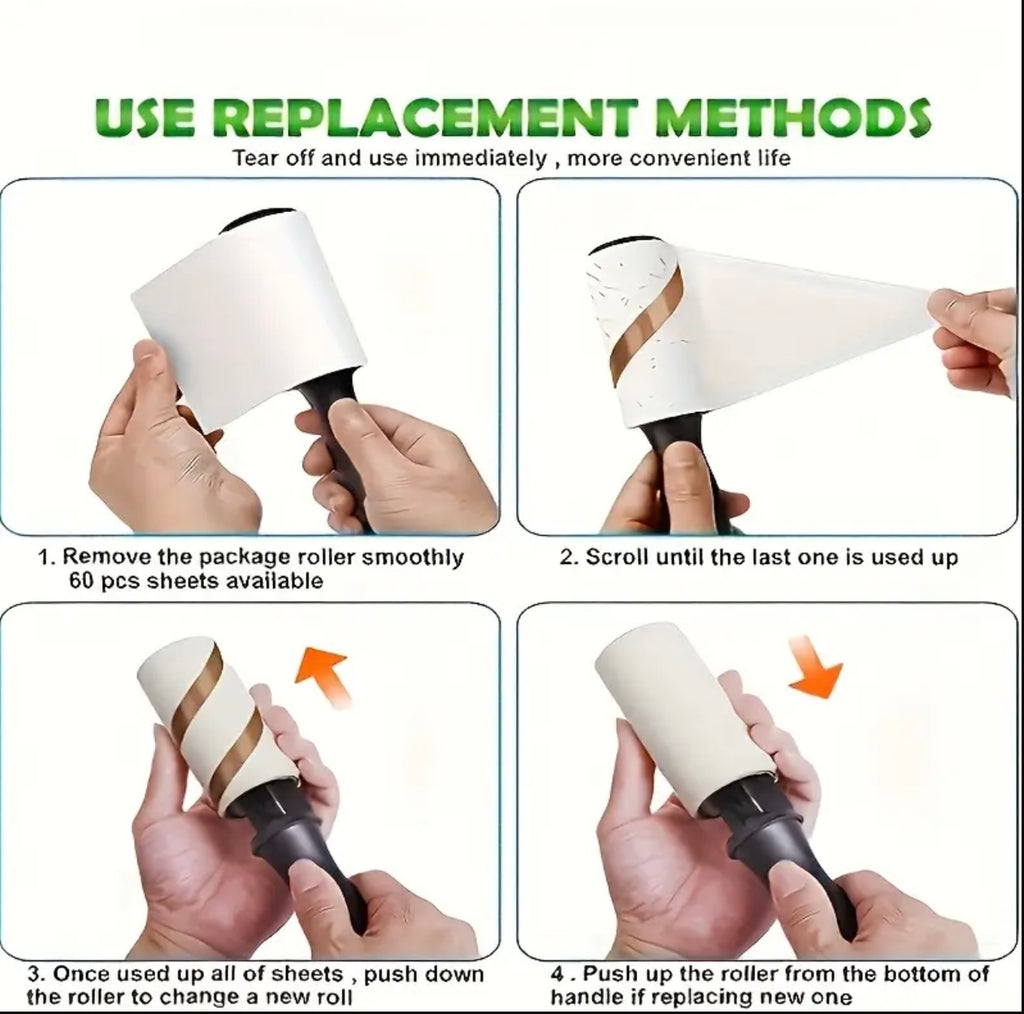 USE REPLACEMENT METHODS

Tear off and use immediately , more convenient life

1. Remove the package roller smoothly 60 pcs sheets available

2. Scroll until the last one is used up

3. Once used up all of sheets , push down the roller to change a new roll

4 . Push up the roller from the bottom of handle if replacing new one