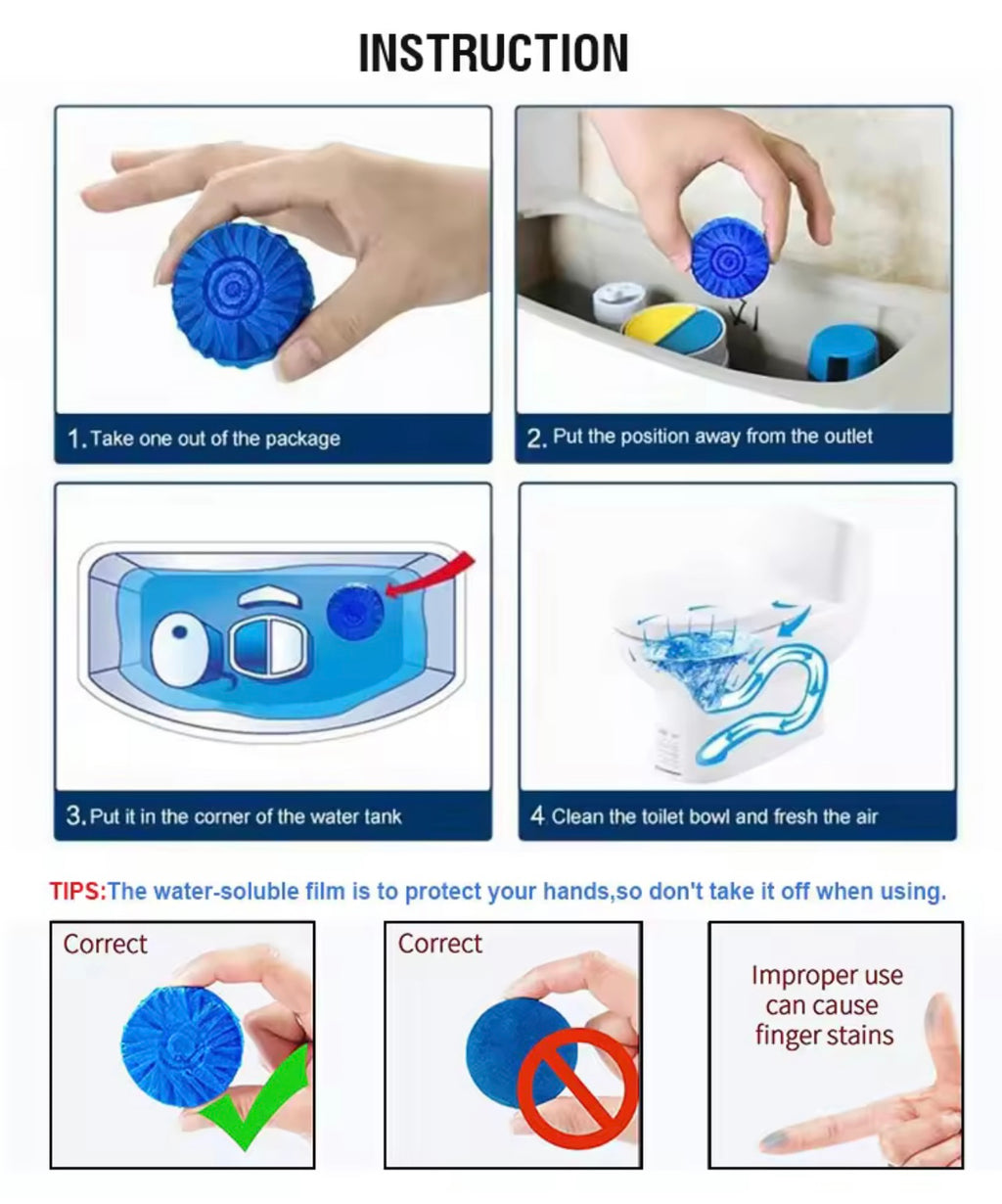 INSTRUCTION

1. Take one out of the package

2. Put the position away from the outlet

3. Put it in the corner of the water tank

4 Clean the toilet bowl and fresh the air

TIPS:The water-soluble film is to protect your hands,so don't take it off when using.

Correct

Correct

Improper use can cause finger stains