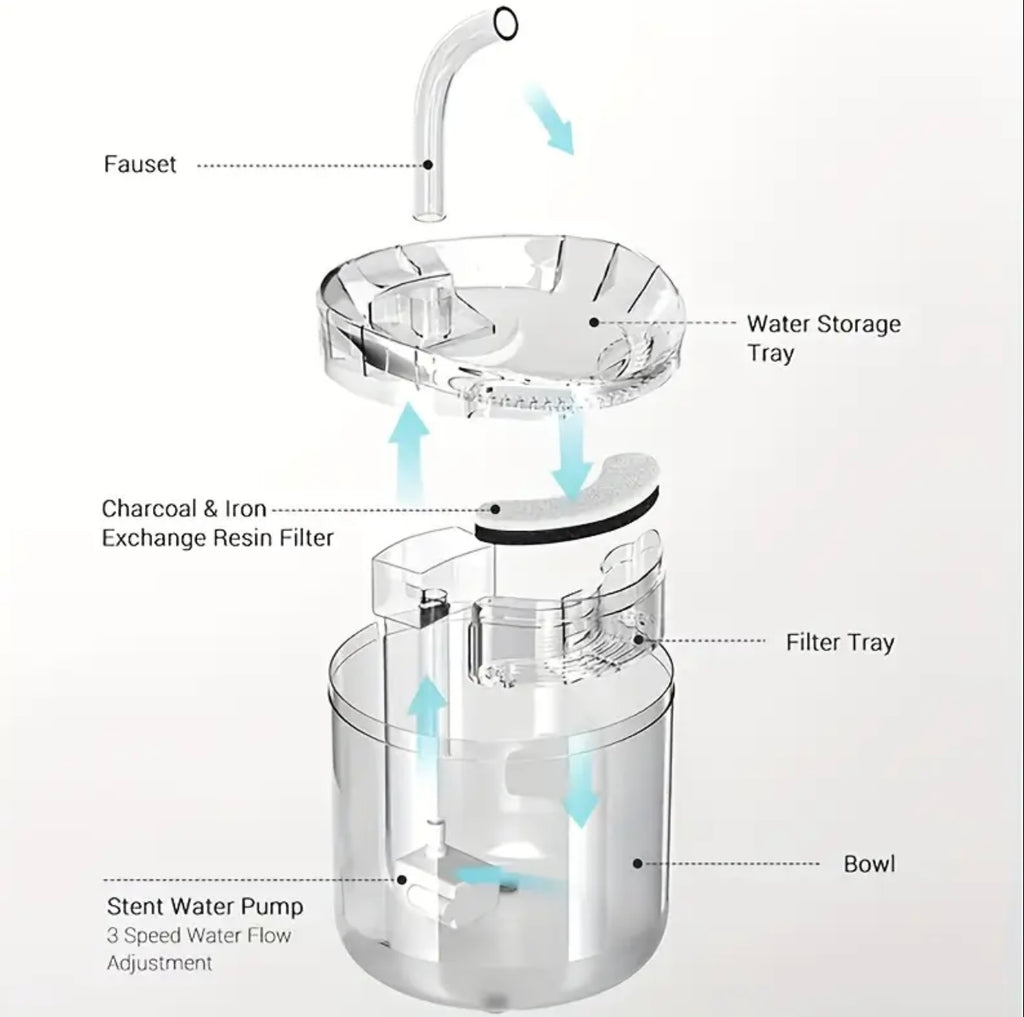 Fauset

Water Storage Tray

Charcoal & Iron Exchange Resin Filter

Filter Tray

Bowl

Stent Water Pump
3 Speed Water Flow Adjustment