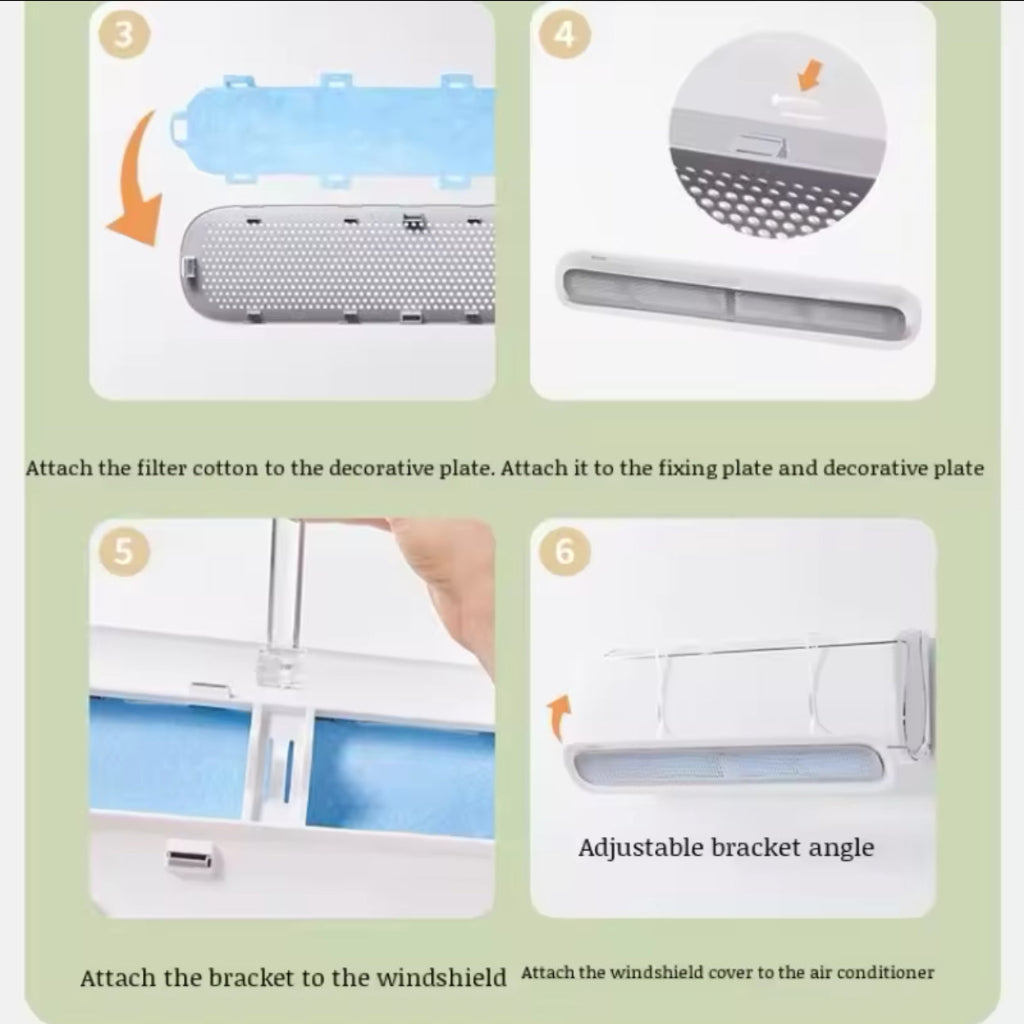 3

4

Attach the filter cotton to the decorative plate. Attach it to the fixing plate and decorative plate

5

6

Adjustable bracket angle

Attach the bracket to the windshield Attach the windshield cover to the air conditioner