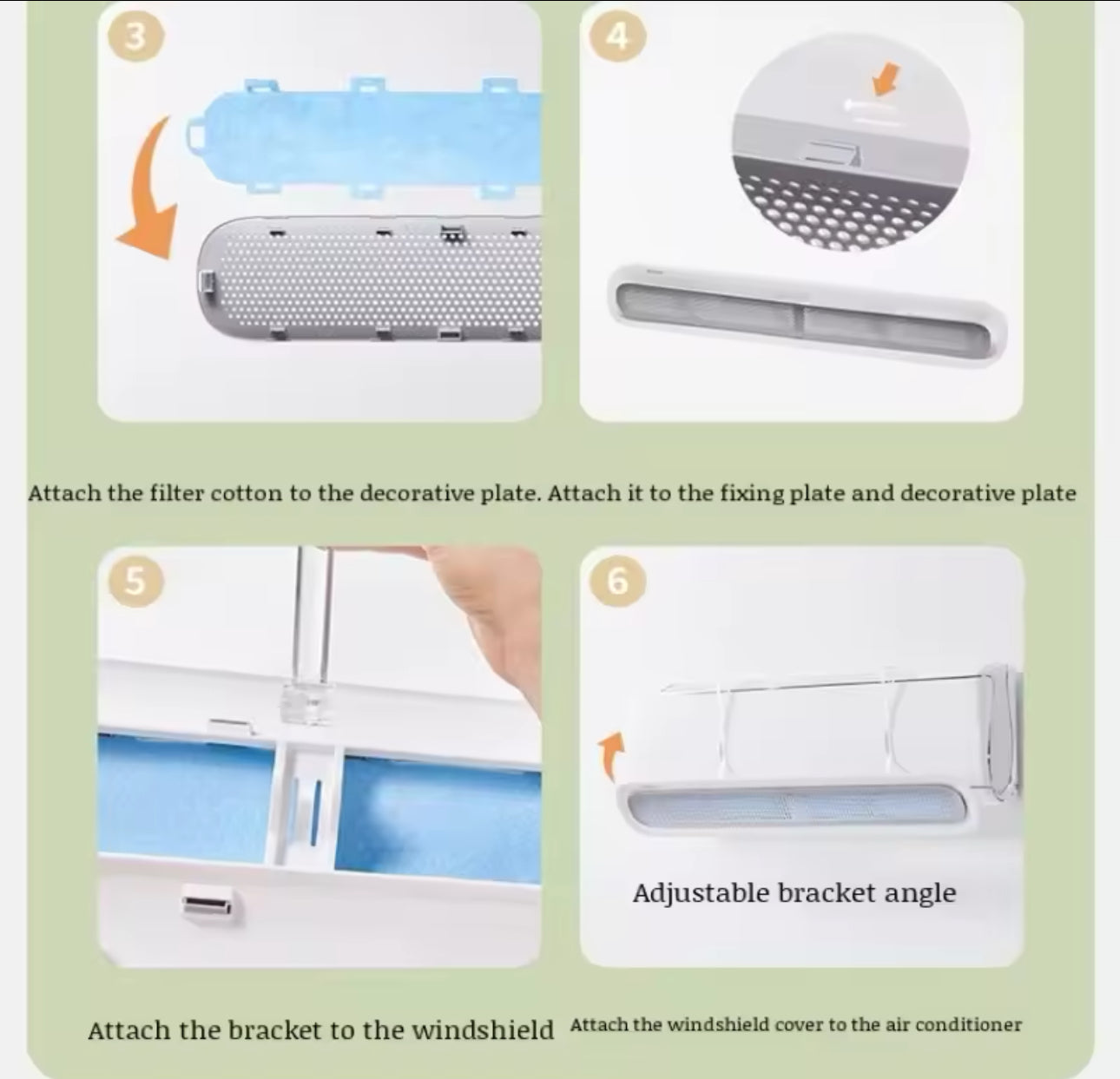 3

4

Attach the filter cotton to the decorative plate. Attach it to the fixing plate and decorative plate

5

6

Adjustable bracket angle

Attach the bracket to the windshield

Attach the windshield cover to the air conditioner