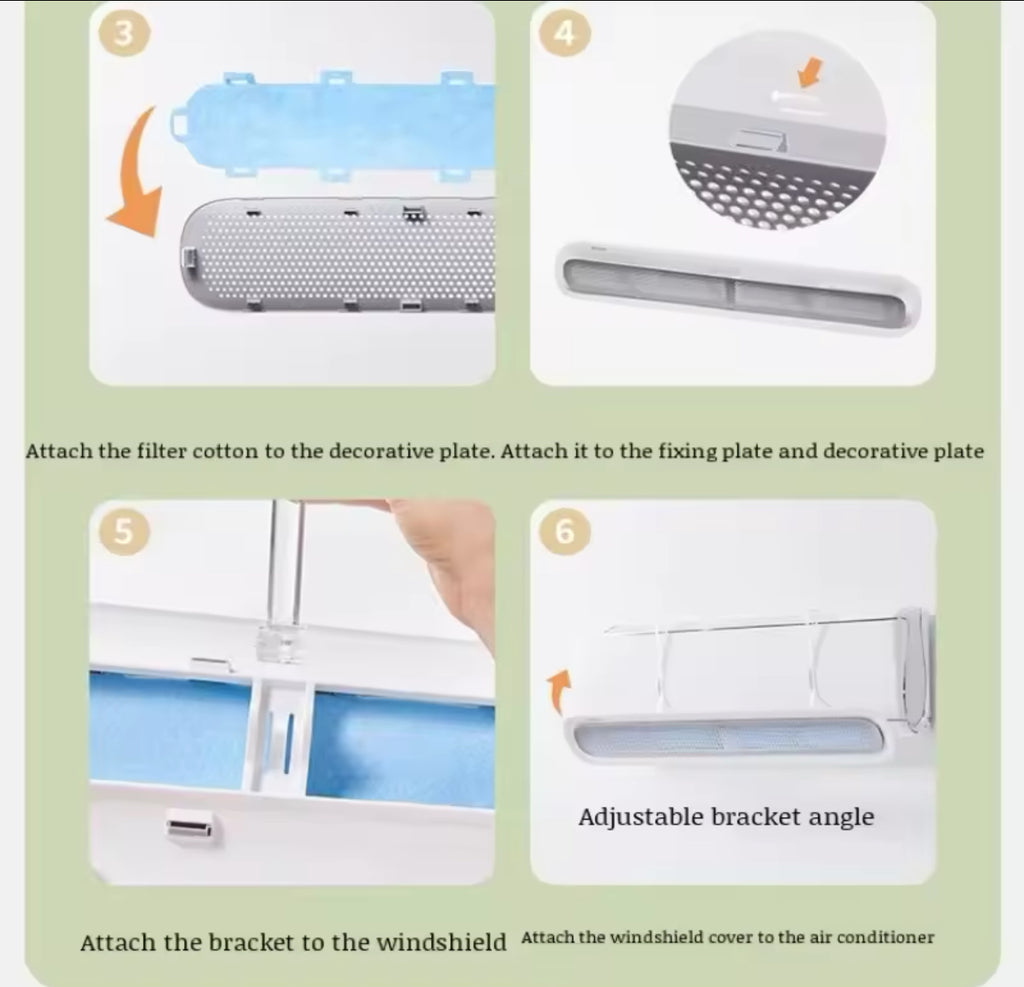 3

4

Attach the filter cotton to the decorative plate. Attach it to the fixing plate and decorative plate

5

6

Adjustable bracket angle

Attach the bracket to the windshield Attach the windshield cover to the air conditioner