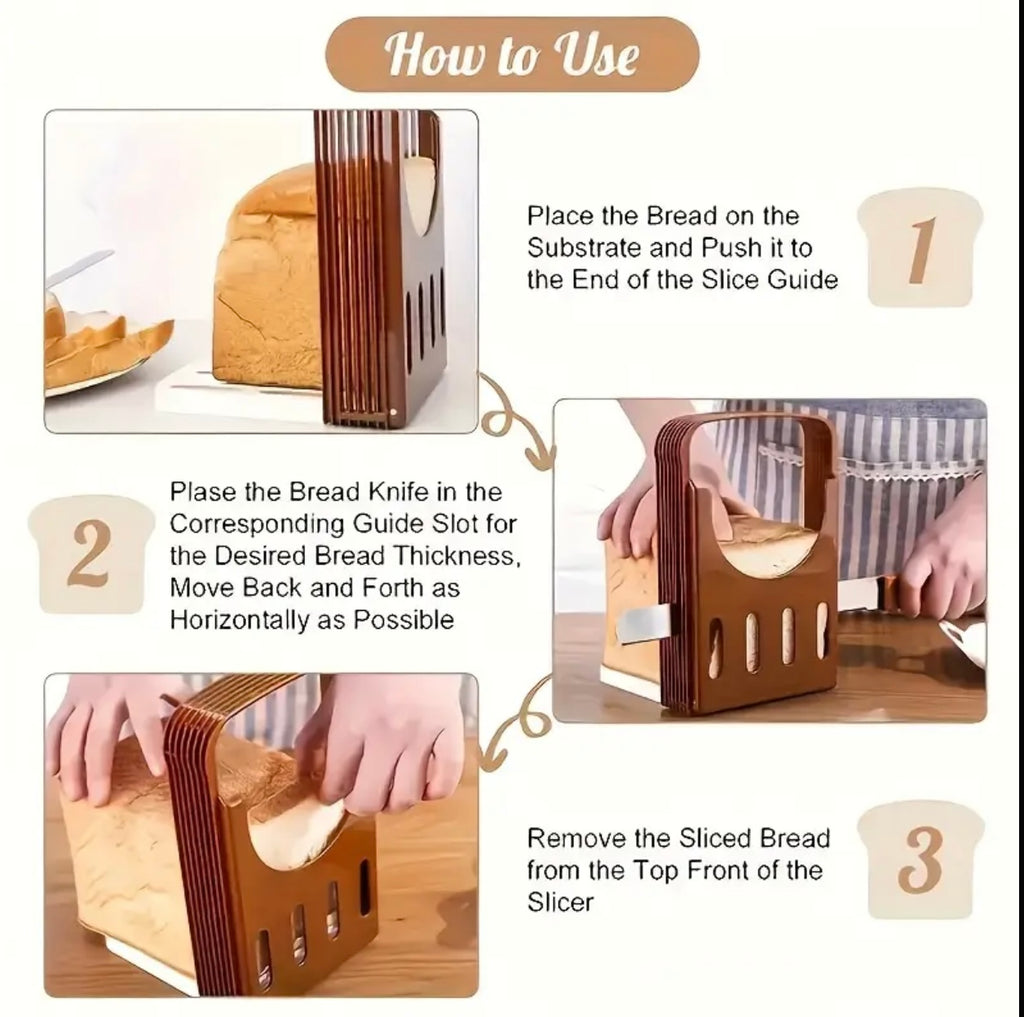 How to Use

Place the Bread on the Substrate and Push it to the End of the Slice Guide

1

2

Plase the Bread Knife in the Corresponding Guide Slot for the Desired Bread Thickness, Move Back and Forth as Horizontally as Possible

Remove the Sliced Bread from the Top Front of the Slicer

3