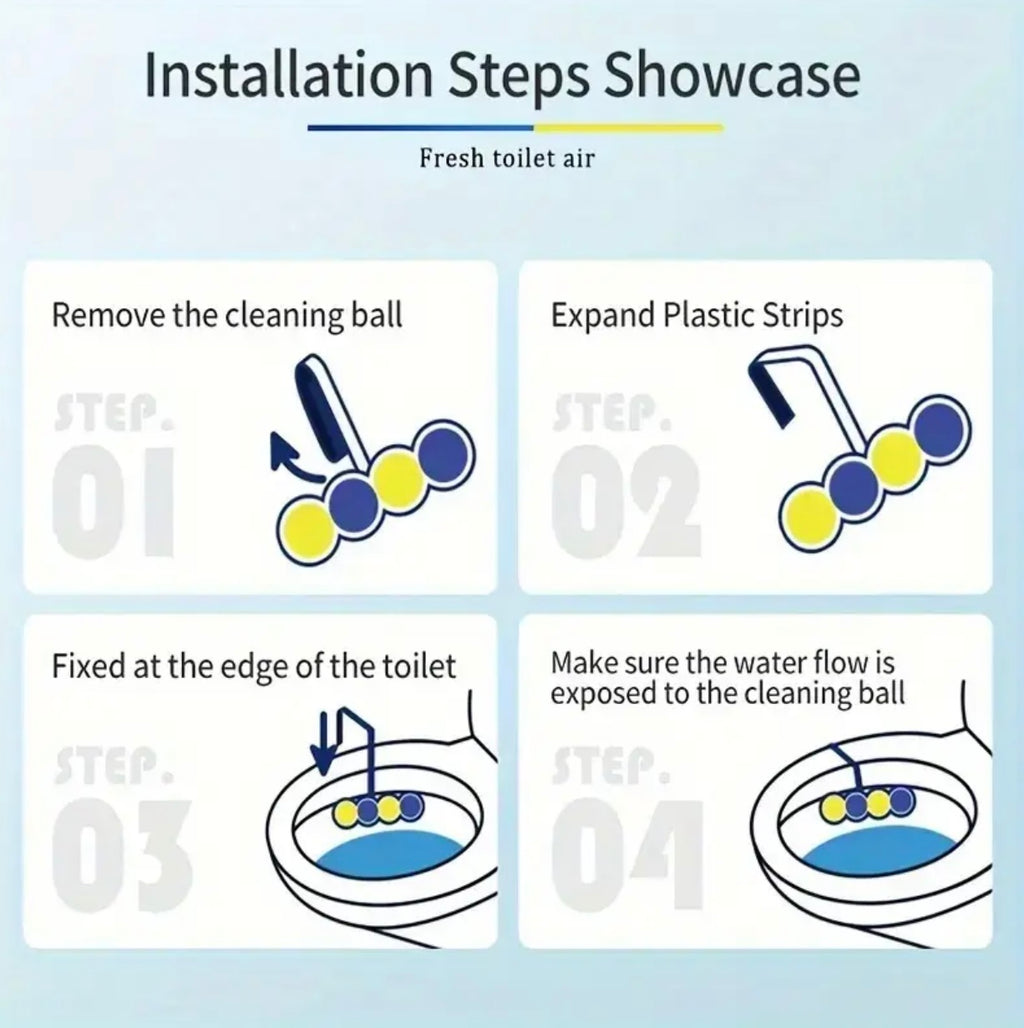 Installation Steps Showcase

Fresh toilet air

Remove the cleaning ball

STEP.
01

Expand Plastic Strips

STEP.
02

Fixed at the edge of the toilet

STEP.
03

Make sure the water flow is exposed to the cleaning ball

STEP.
04