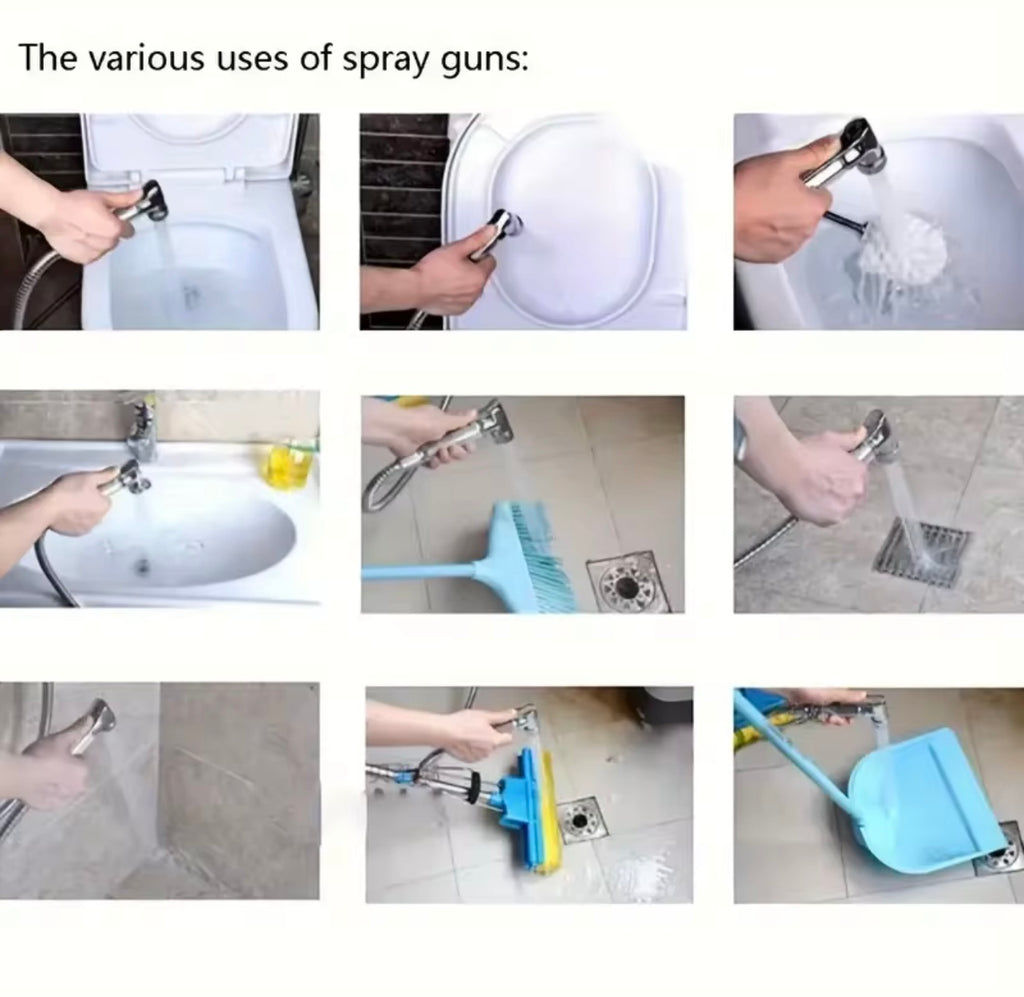 The various uses of spray guns: