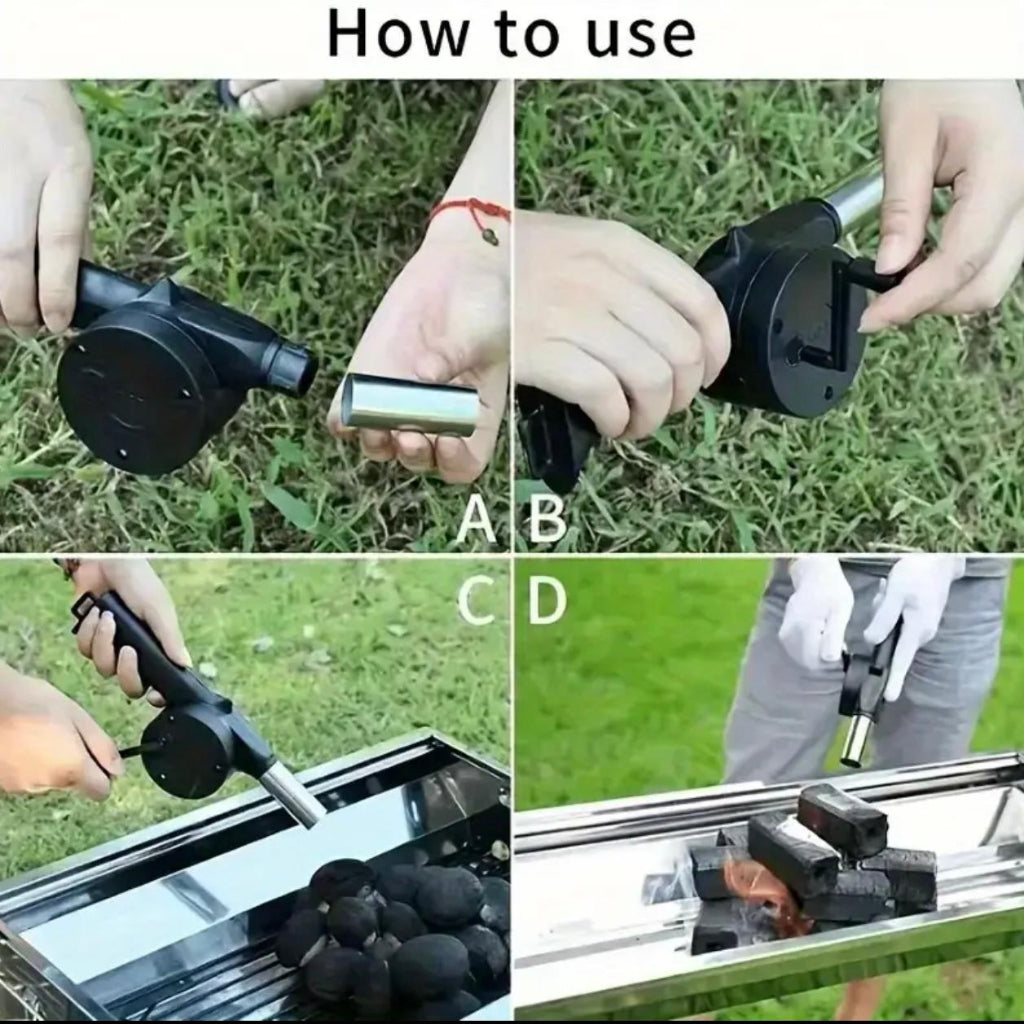 How to use

A

B

C

D