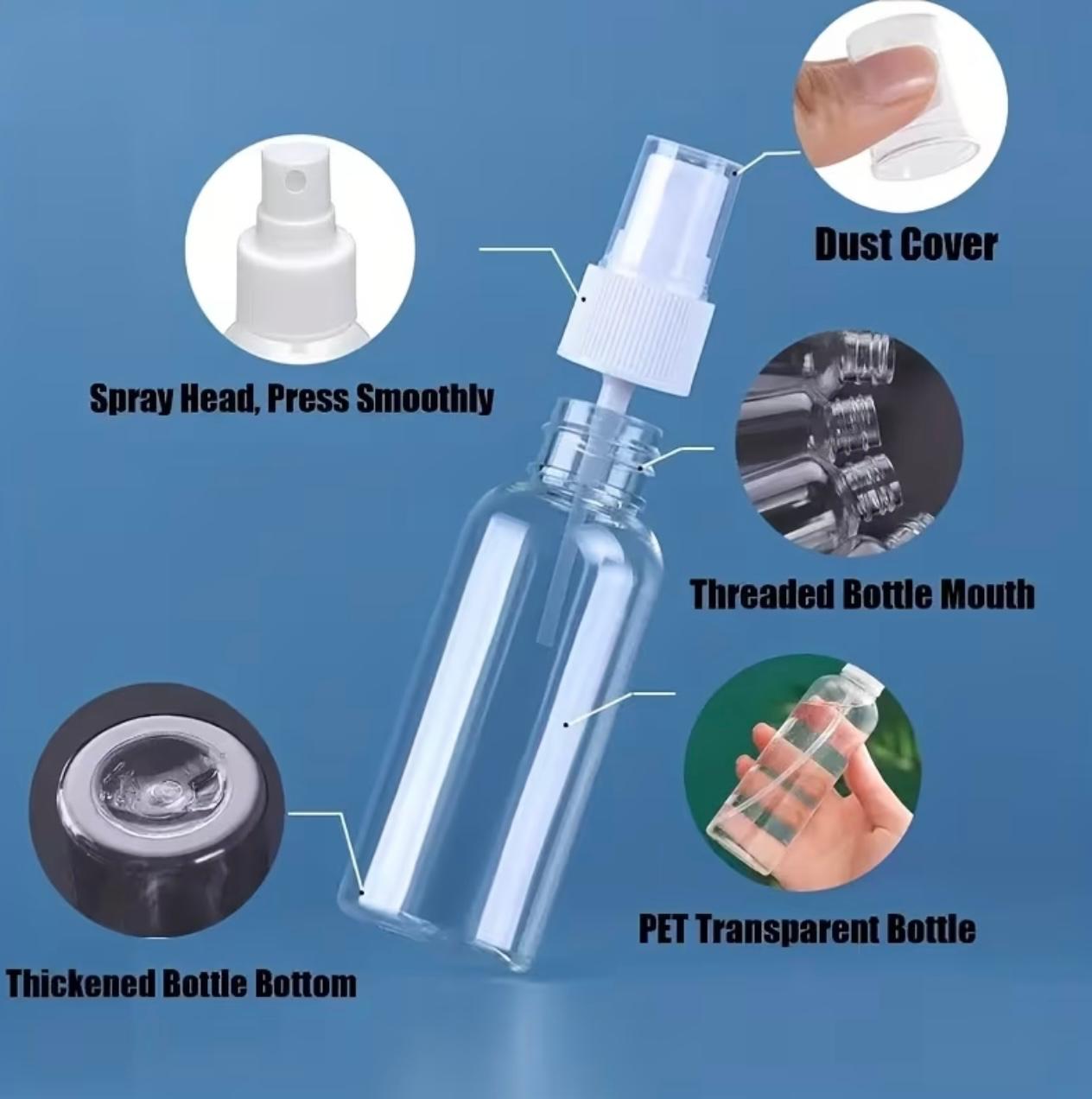 Dust Cover

Spray Head, Press Smoothly

Threaded Bottle Mouth

PET Transparent Bottle

Thickened Bottle Bottom