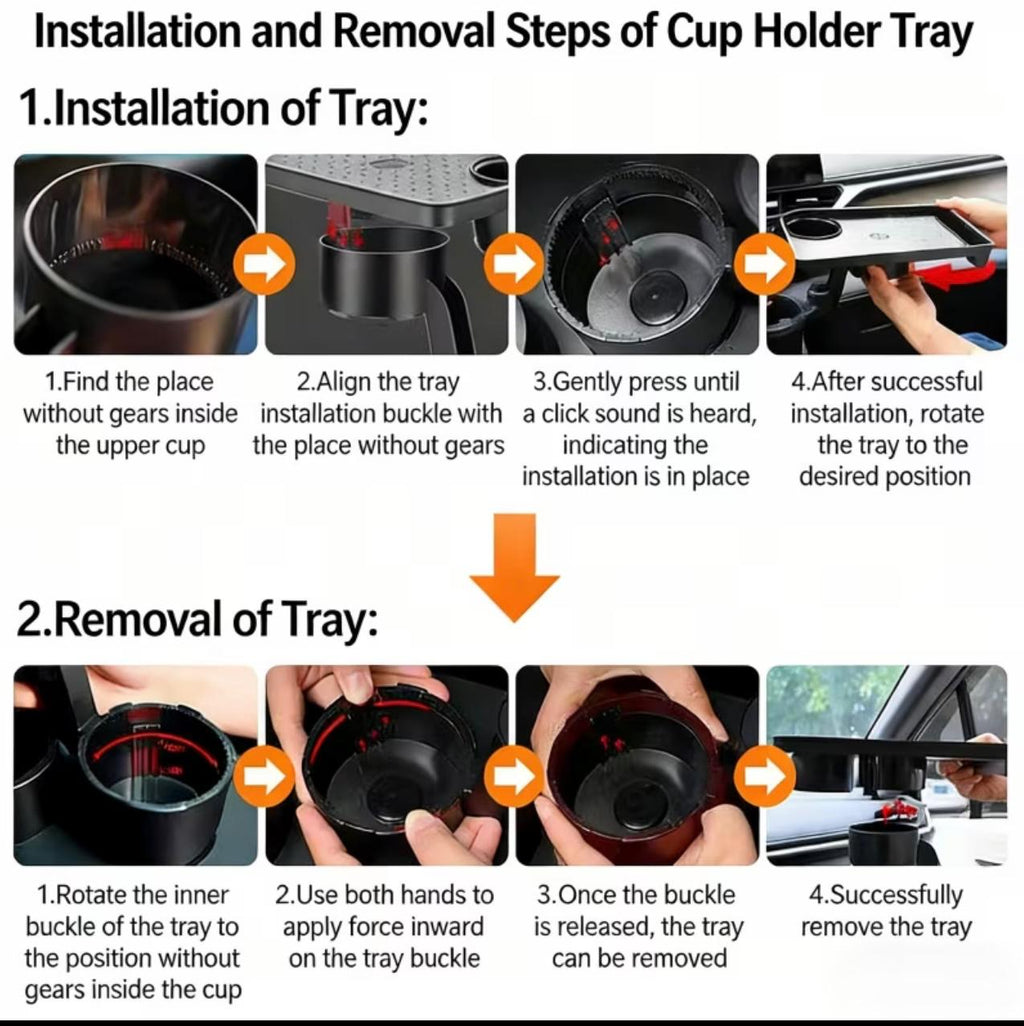 Installation and Removal Steps of Cup Holder Tray

1.Installation of Tray:

1.Find the place without gears inside the upper cup

2.Align the tray installation buckle with the place without gears

3.Gently press until a click sound is heard, indicating the installation is in place

4.After successful installation, rotate the tray to the desired position

2.Removal of Tray:

1.Rotate the inner buckle of the tray to the position without gears inside the cup

2.Use both hands to apply force inward on the tray buckle

3.Once the buckle is released, the tray can be removed

4.Successfully remove the tray