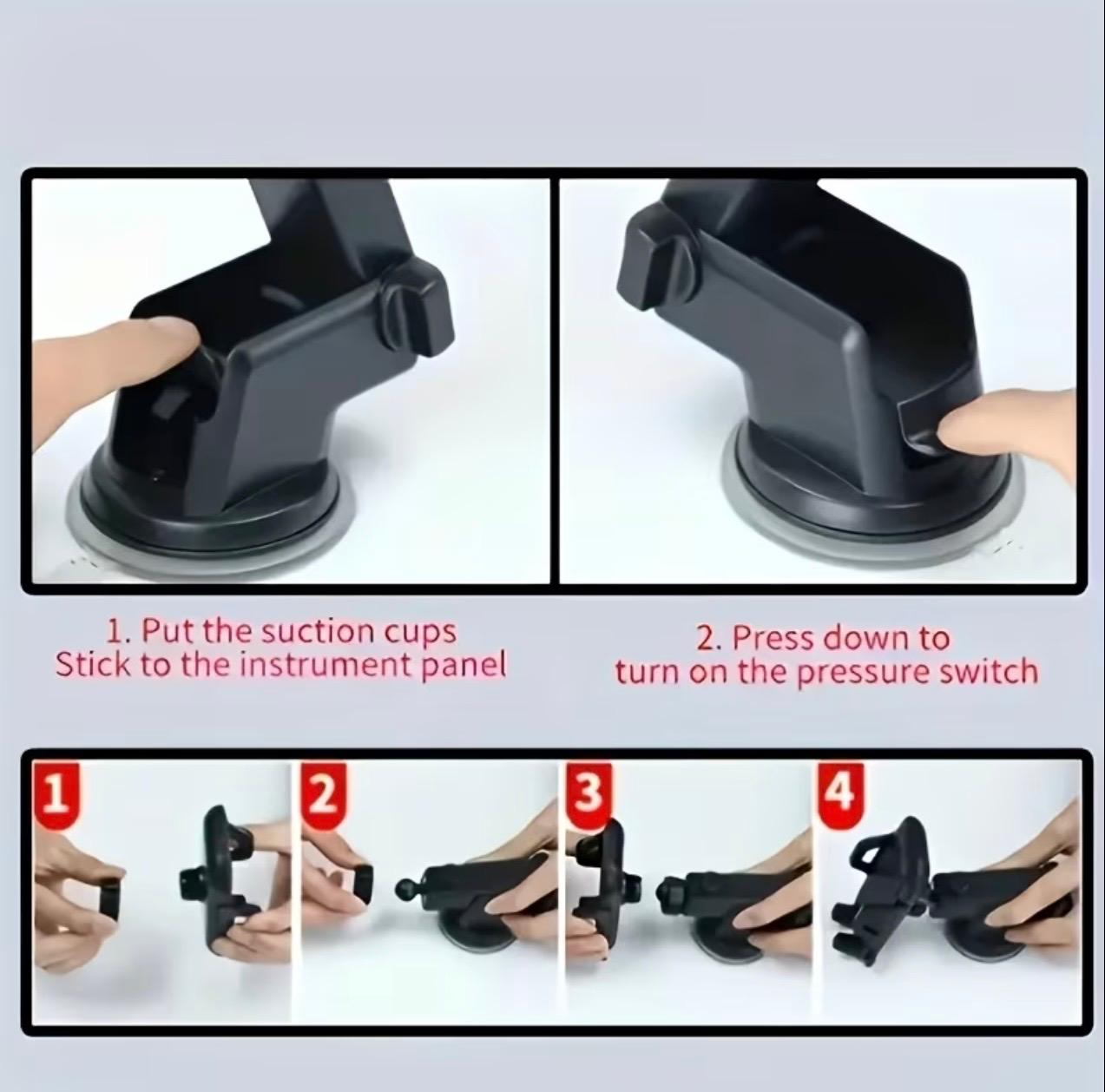 1. Put the suction cups
Stick to the instrument panel

2. Press down to
turn on the pressure switch

1

2

3

4