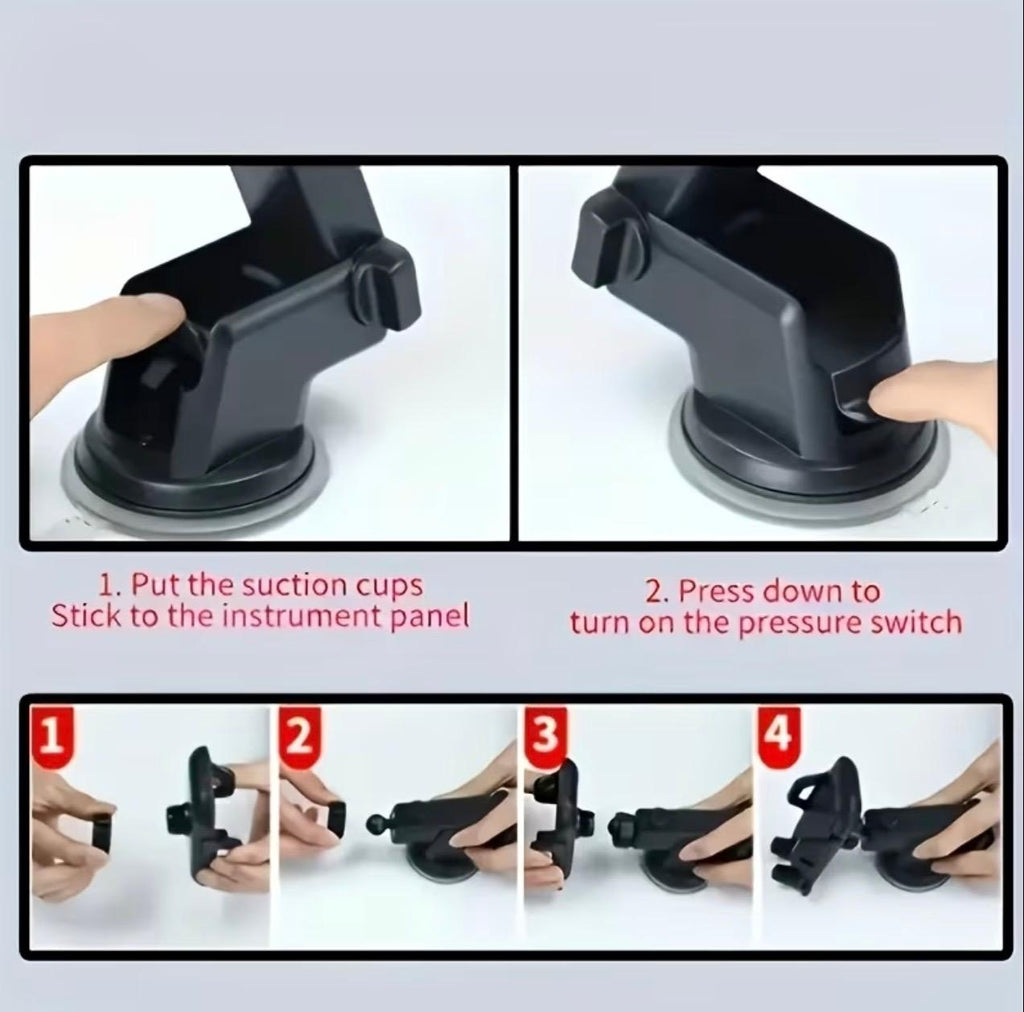 1. Put the suction cups
Stick to the instrument panel

2. Press down to
turn on the pressure switch

1

2

3

4