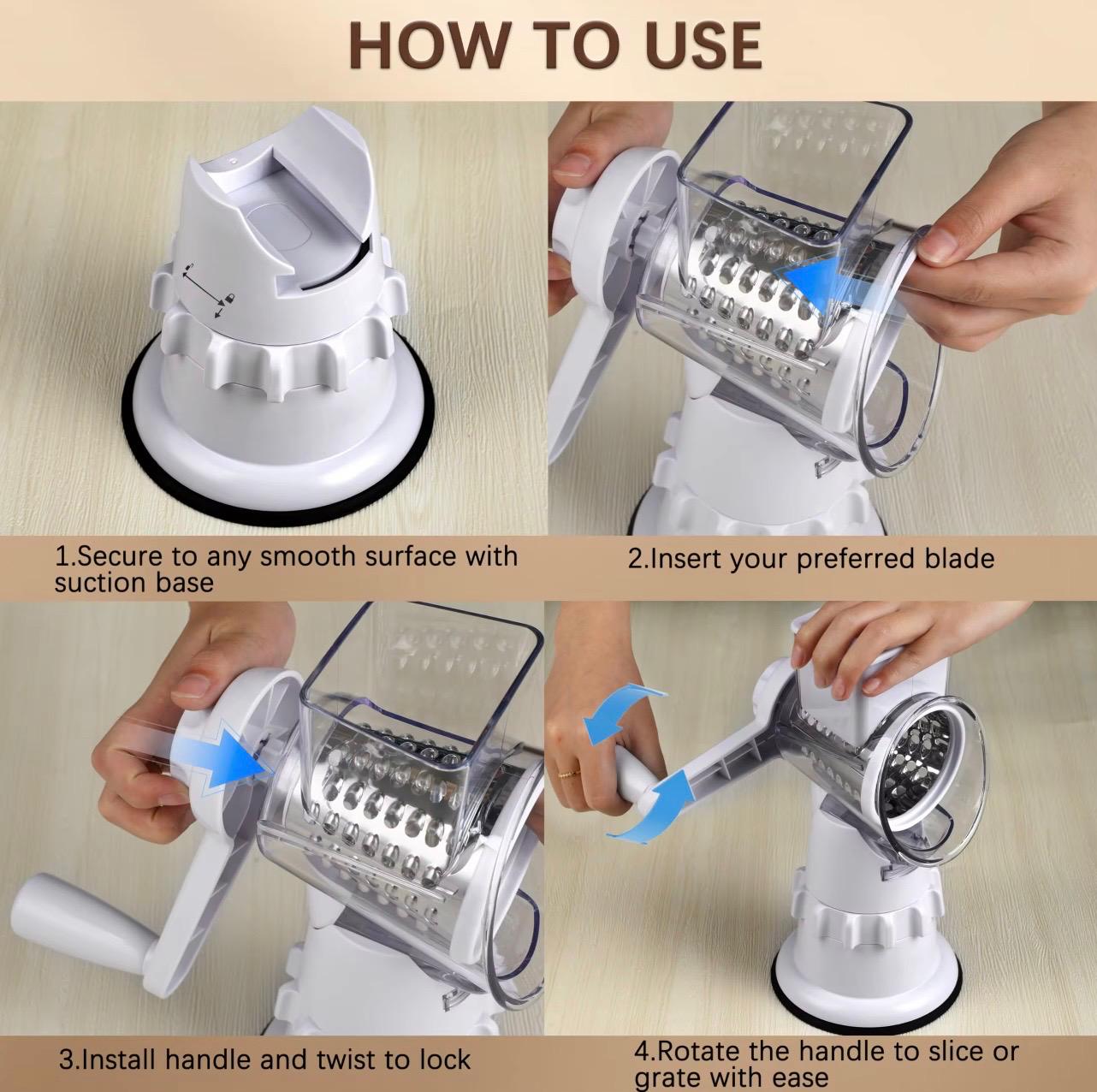 HOW TO USE

1.Secure to any smooth surface with suction base

2.Insert your preferred blade

3.Install handle and twist to lock

4.Rotate the handle to slice or grate with ease