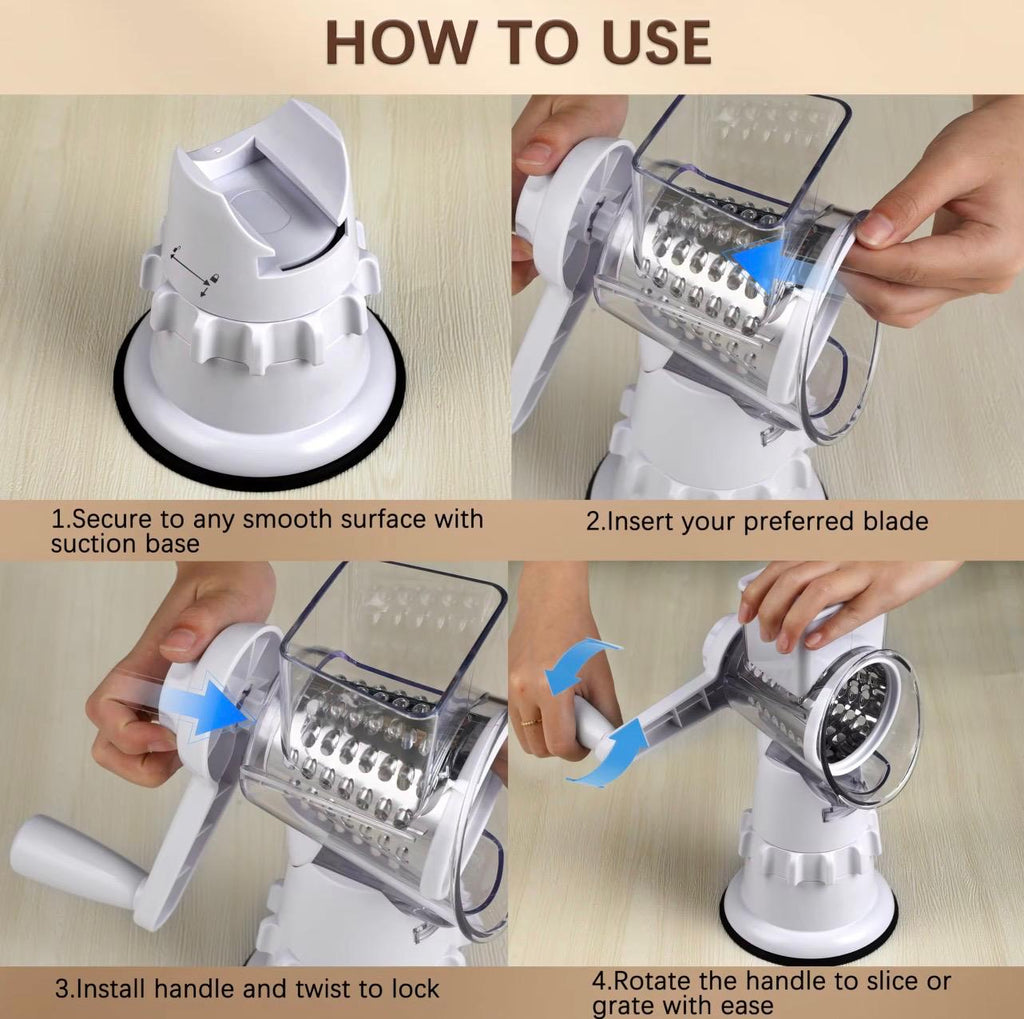 HOW TO USE

1.Secure to any smooth surface with suction base

2.Insert your preferred blade

3.Install handle and twist to lock

4.Rotate the handle to slice or grate with ease