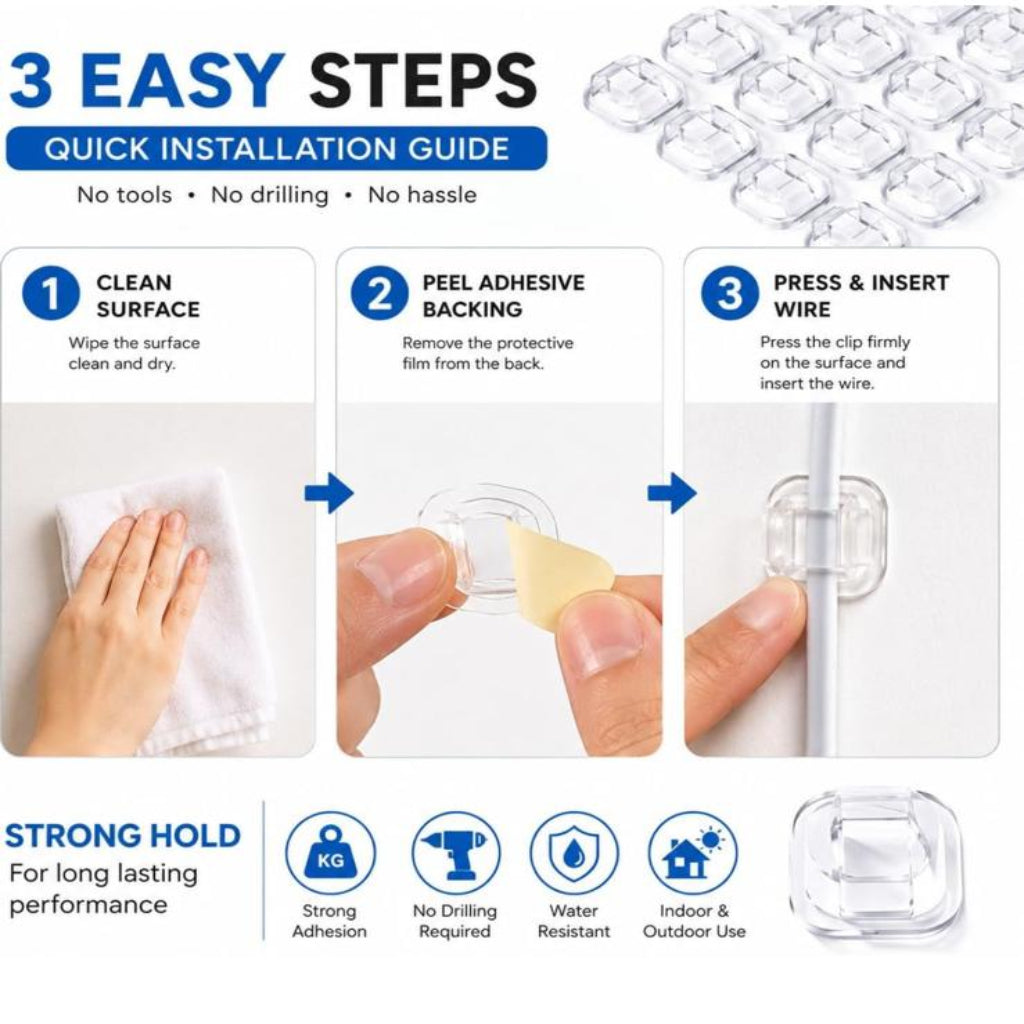 3 EASY STEPS

QUICK INSTALLATION GUIDE

No tools • No drilling • No hassle

1 CLEAN SURFACE

Wipe the surface clean and dry.

2 PEEL ADHESIVE BACKING

Remove the protective film from the back.

3 PRESS & INSERT WIRE

Press the clip firmly on the surface and insert the wire.

STRONG HOLD

For long lasting performance

KG

Strong Adhesion

No Drilling Required

Water Resistant

Indoor & Outdoor Use